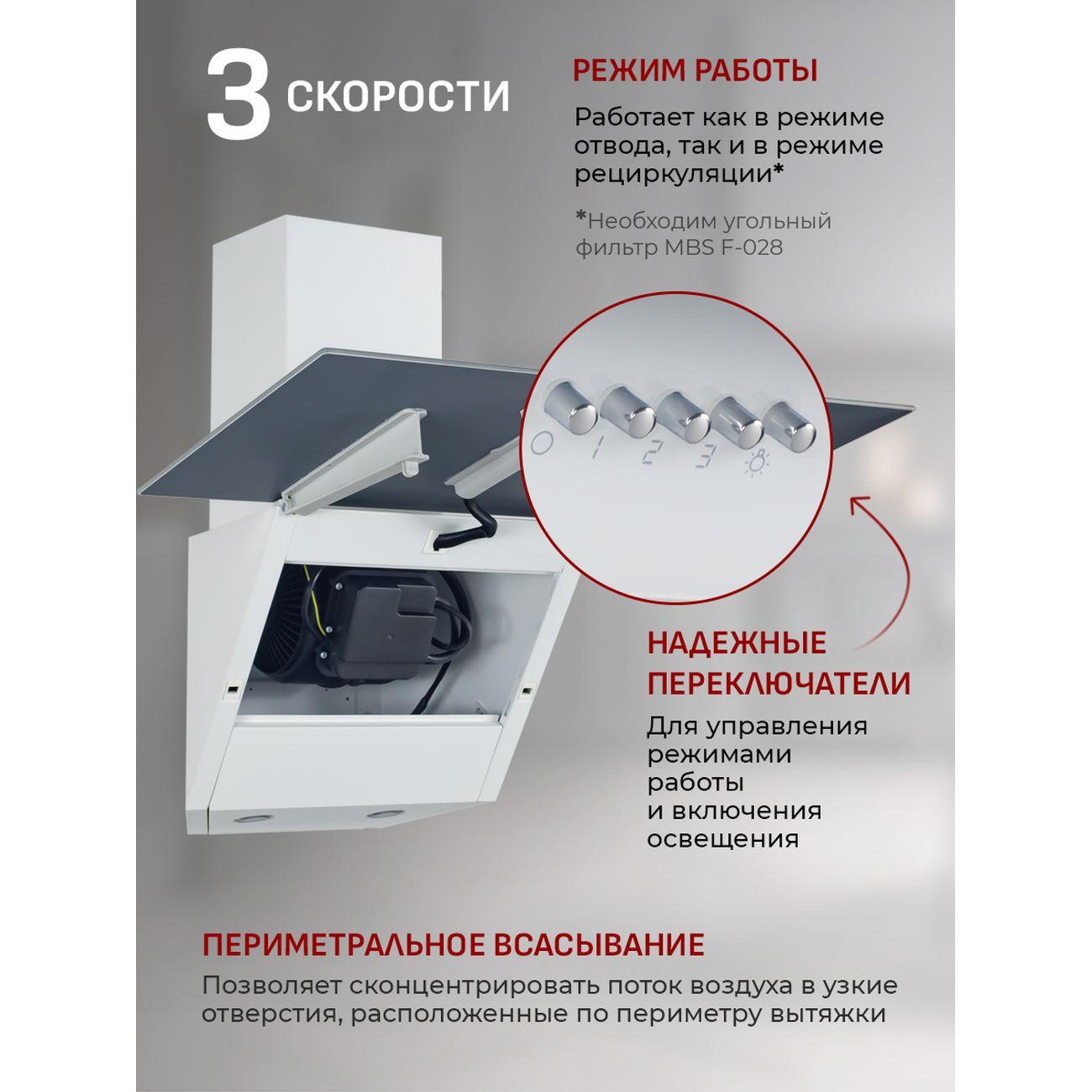 3 СКОРОСТИ

РЕЖИМ РАБОТЫ

Работает как в режиме отвода, так и в режиме рециркуляции*

*Необходим угольный фильтр MBS F-028

0 1 2 3

НАДЕЖНЫЕ ПЕРЕКЛЮЧАТЕЛИ

Для управления режимами работы и включения освещения

ПЕРИМЕТРАЛЬНОЕ ВСАСЫВАНИЕ

Позволяет сконцентрировать поток воздуха в узкие отверстия, расположенные по периметру вытяжки