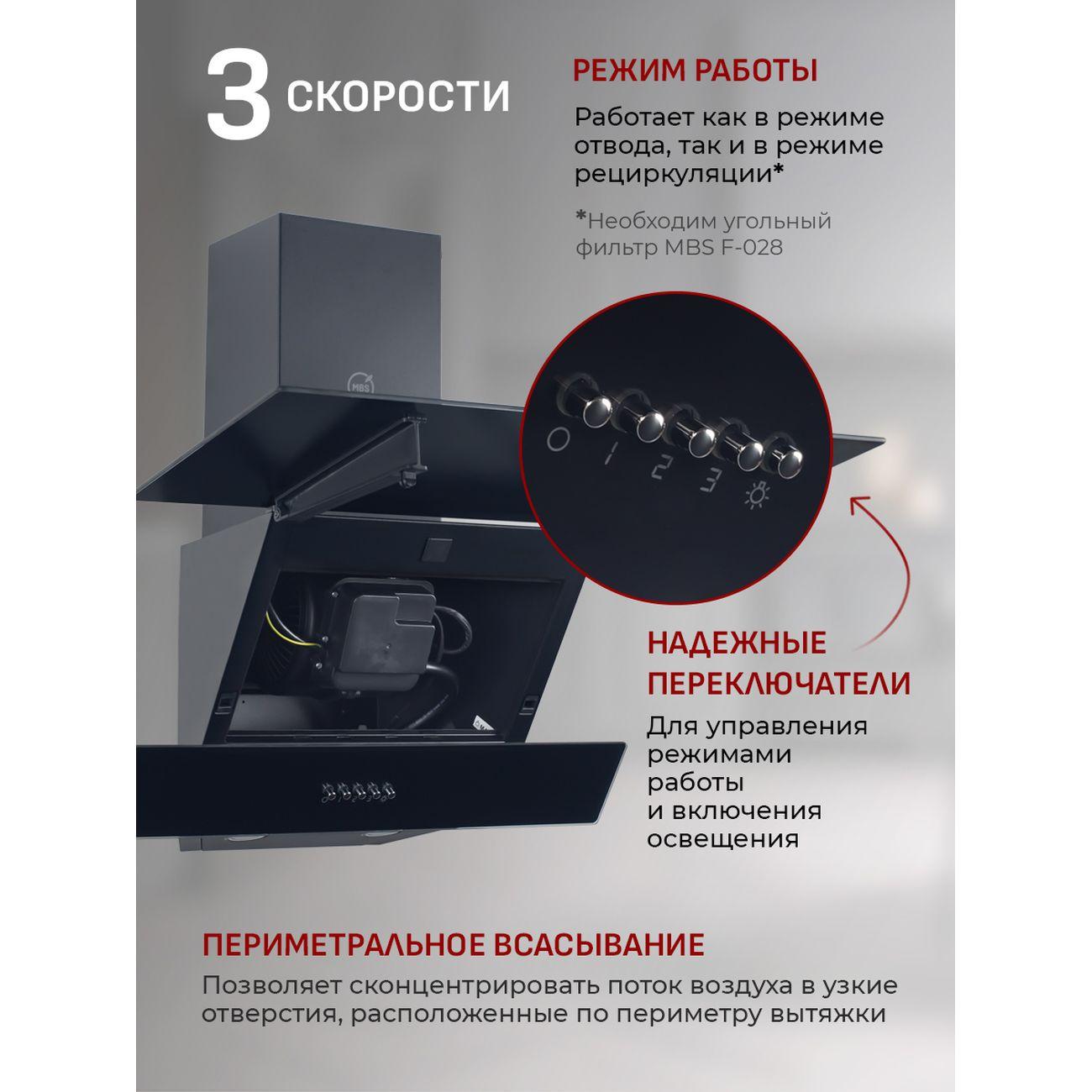 3 СКОРОСТИ

РЕЖИМ РАБОТЫ

Работает как в режиме отвода, так и в режиме рециркуляции*

*Необходим угольный фильтр MBS F-028

MBS

0 1 2 3

НАДЕЖНЫЕ ПЕРЕКЛЮЧАТЕЛИ

Для управления режимами работы и включения освещения

ПЕРИМЕТРАЛЬНОЕ ВСАСЫВАНИЕ

Позволяет сконцентрировать поток воздуха в узкие отверстия, расположенные по периметру вытяжки