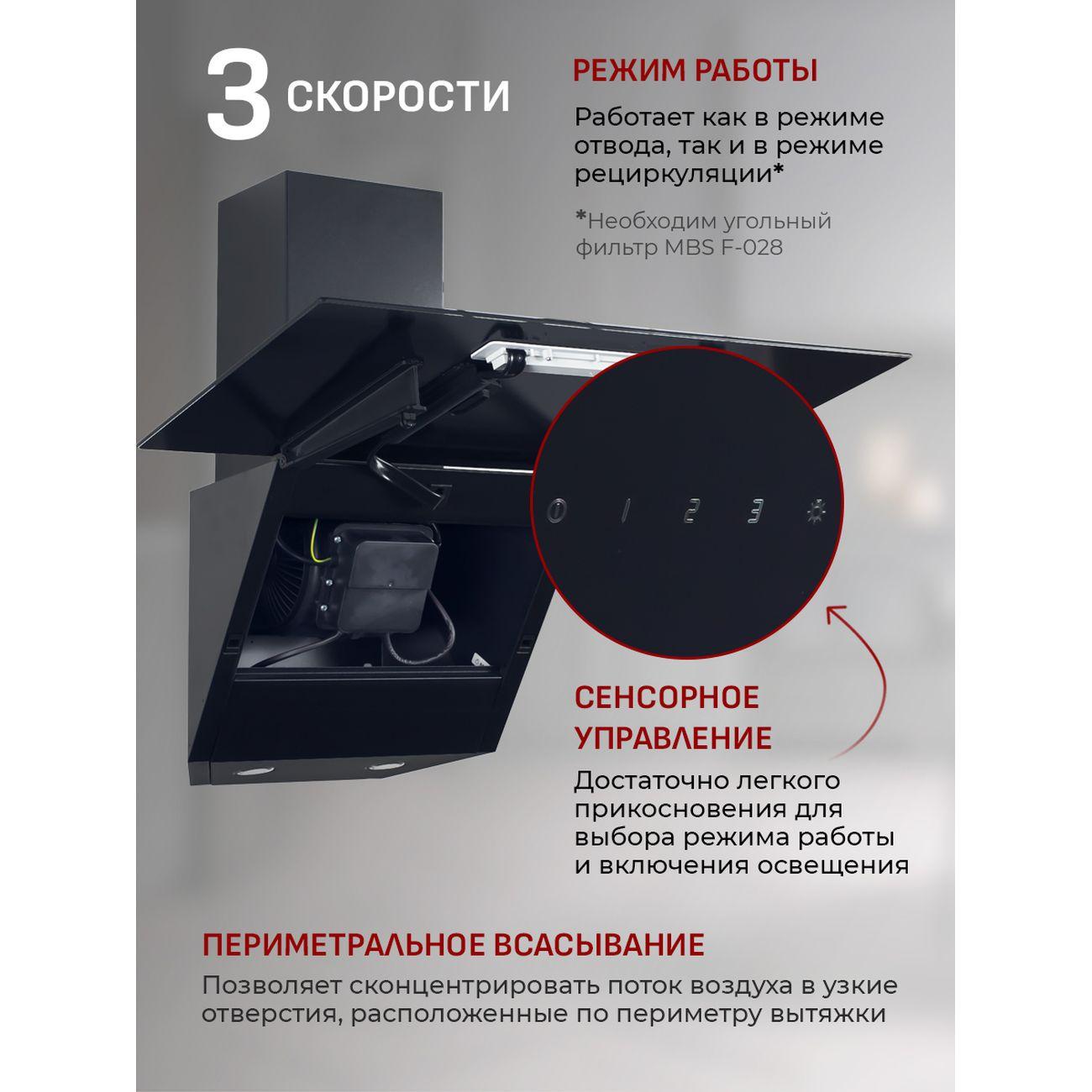 3 СКОРОСТИ

РЕЖИМ РАБОТЫ

Работает как в режиме отвода, так и в режиме рециркуляции*

*Необходим угольный фильтр MBS F-028

1 2 3

СЕНСОРНОЕ УПРАВЛЕНИЕ

Достаточно легкого прикосновения для выбора режима работы и включения освещения

ПЕРИМЕТРАЛЬНОЕ ВСАСЫВАНИЕ

Позволяет сконцентрировать поток воздуха в узкие отверстия, расположенные по периметру вытяжки