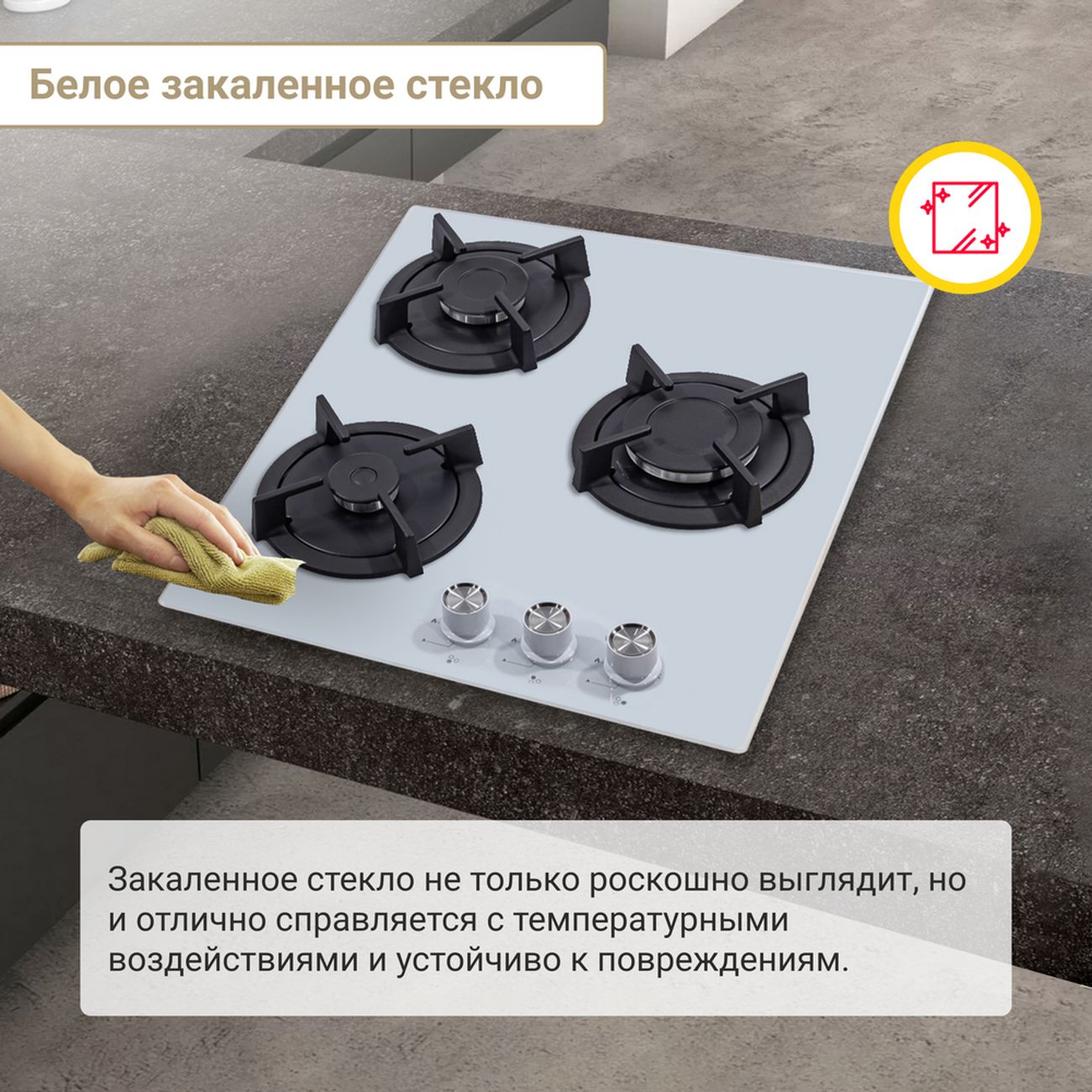 Белое закаленное стекло

Закаленное стекло не только роскошно выглядит, но и отлично справляется с температурными воздействиями и устойчиво к повреждениям.