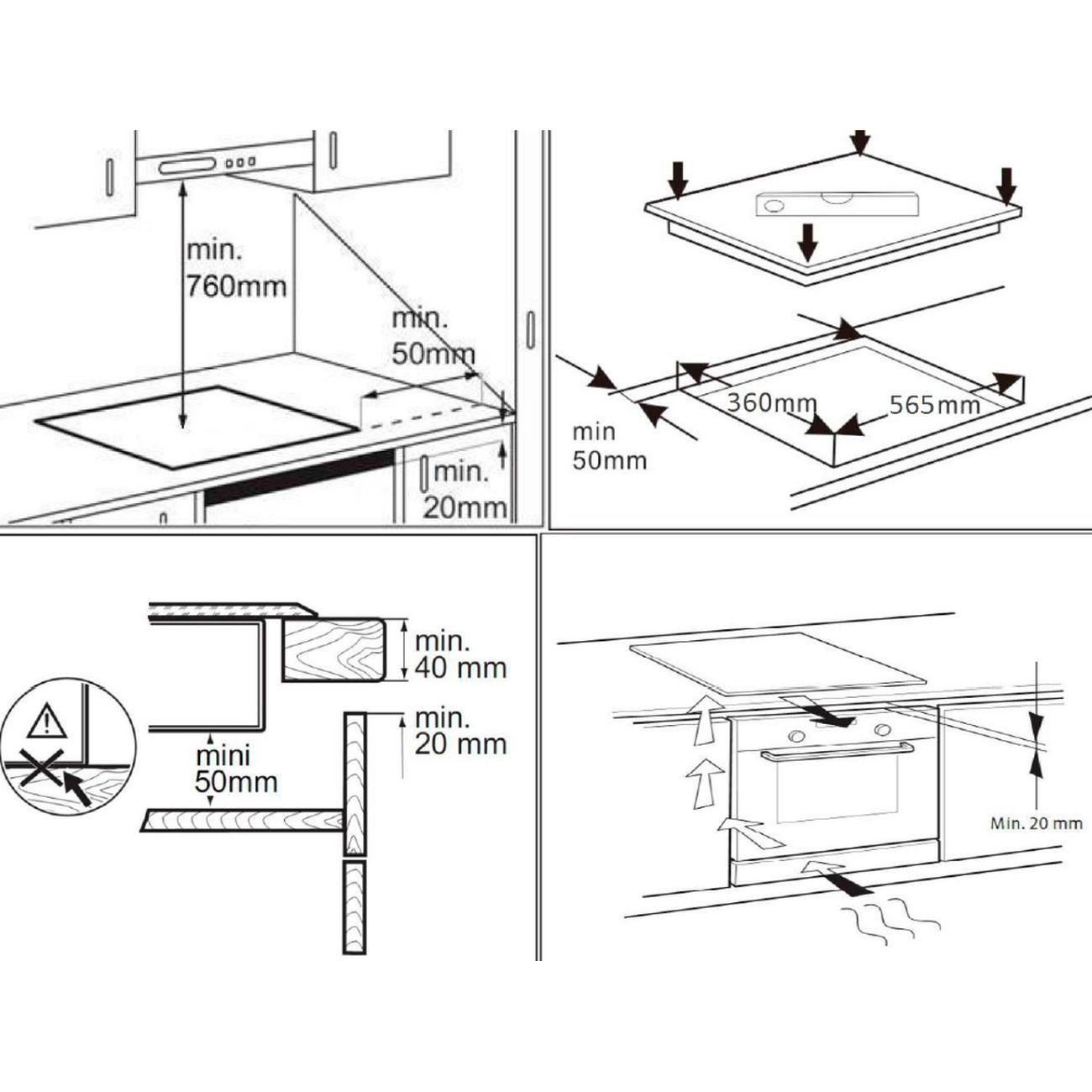 min.
760mm

min.
50mm

min.
20mm

360mm

565mm

min
50mm

min.
40 mm

min.
20 mm

mini
50mm

Min. 20 mm