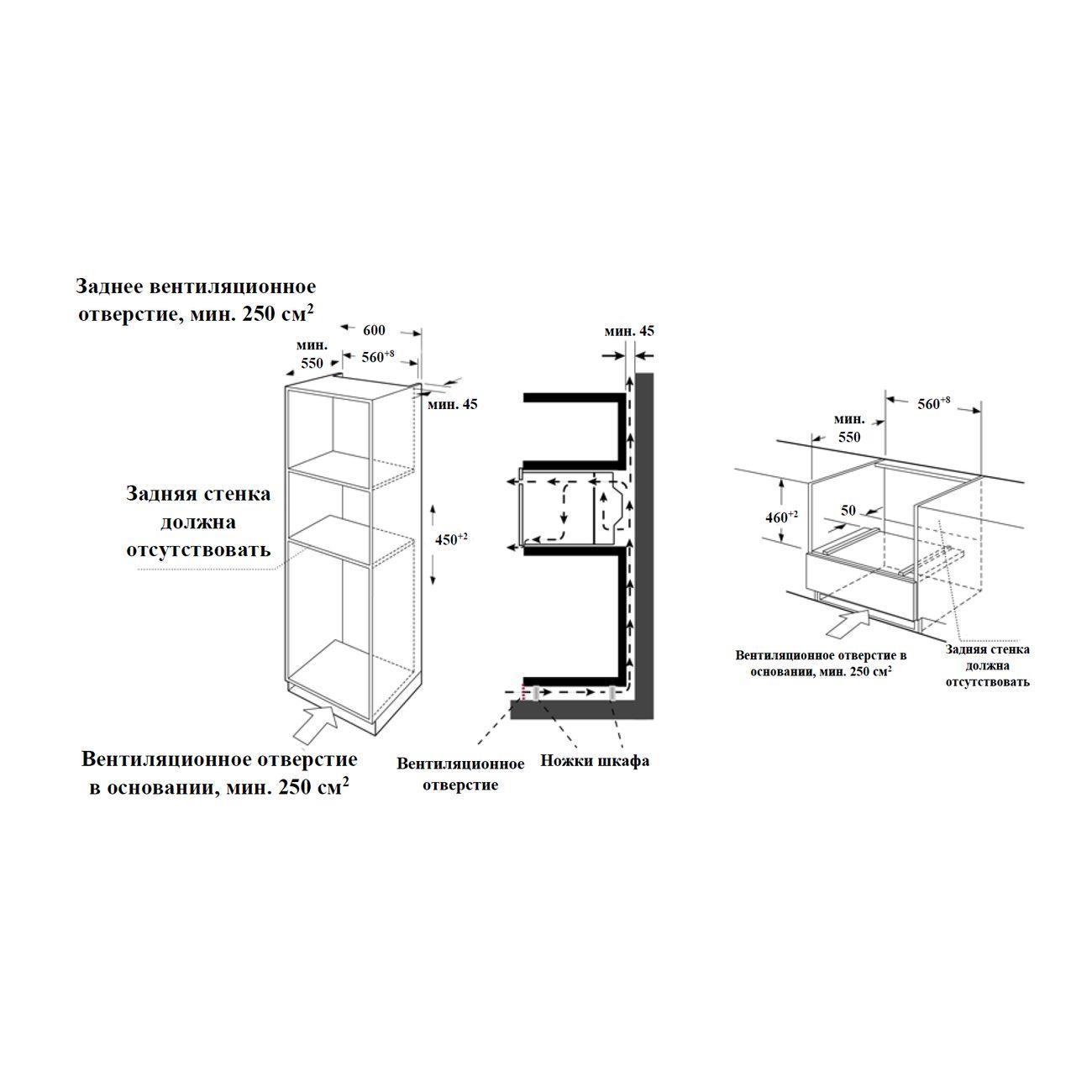 Заднее вентиляционное отверстие, мин. 250 см$^2$

600

мин. 550

$560^{+8}$

мин. 45

Задняя стенка должна отсутствовать

$450^{+2}$

Вентиляционное отверстие в основании, мин. 250 см$^2$

мин. 45

Вентиляционное отверстие

Ножки шкафа

мин. 550

$560^{+8}$

$460^{+2}$

50

Вентиляционное отверстие в основании, мин. 250 см$^2$

Задняя стенка должна отсутствовать