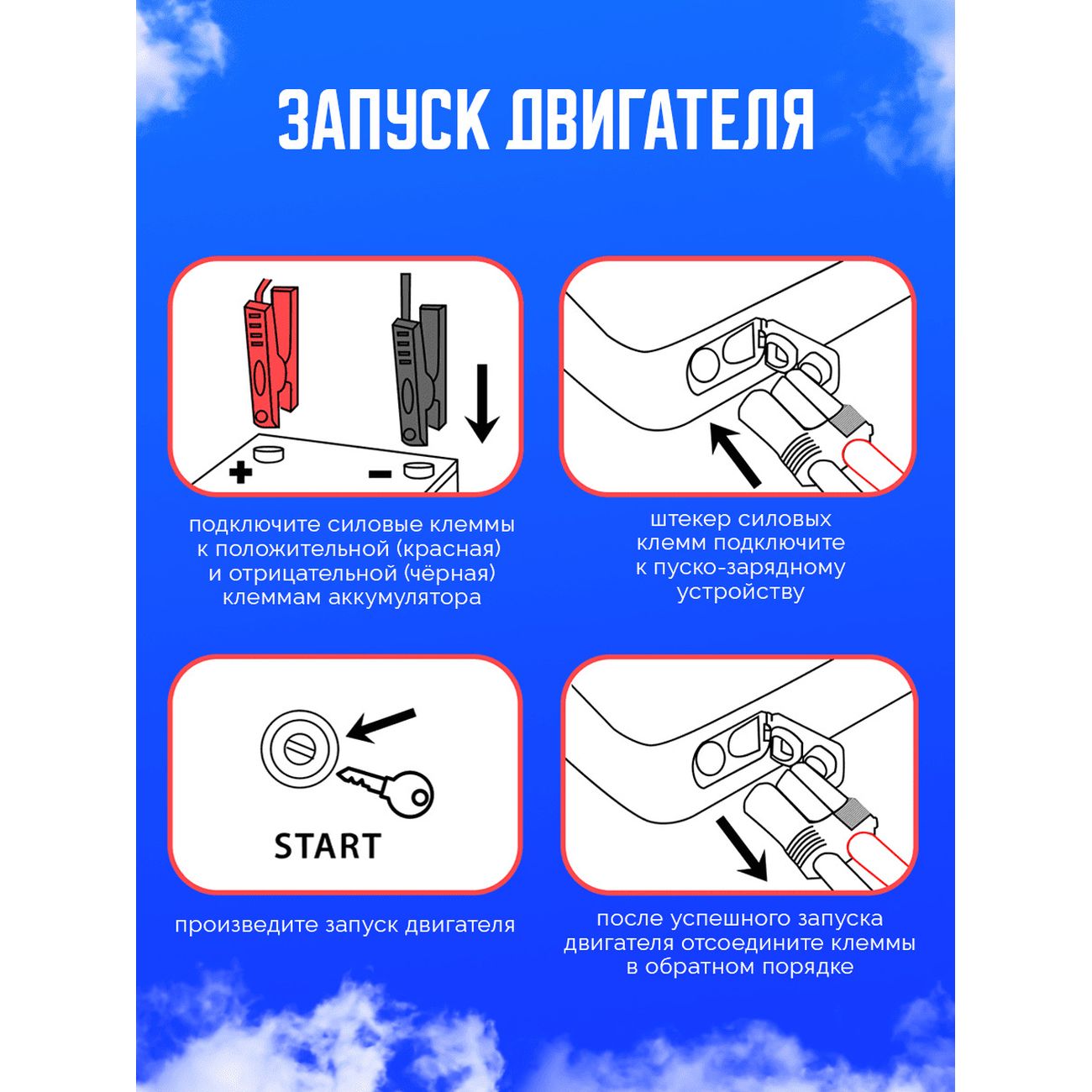 ЗАПУСК ДВИГАТЕЛЯ

+

−

подключите силовые клеммы к положительной (красная) и отрицательной (чёрная) клеммам аккумулятора

штекер силовых клемм подключите к пуско-зарядному устройству

START

произведите запуск двигателя

после успешного запуска двигателя отсоедините клеммы в обратном порядке