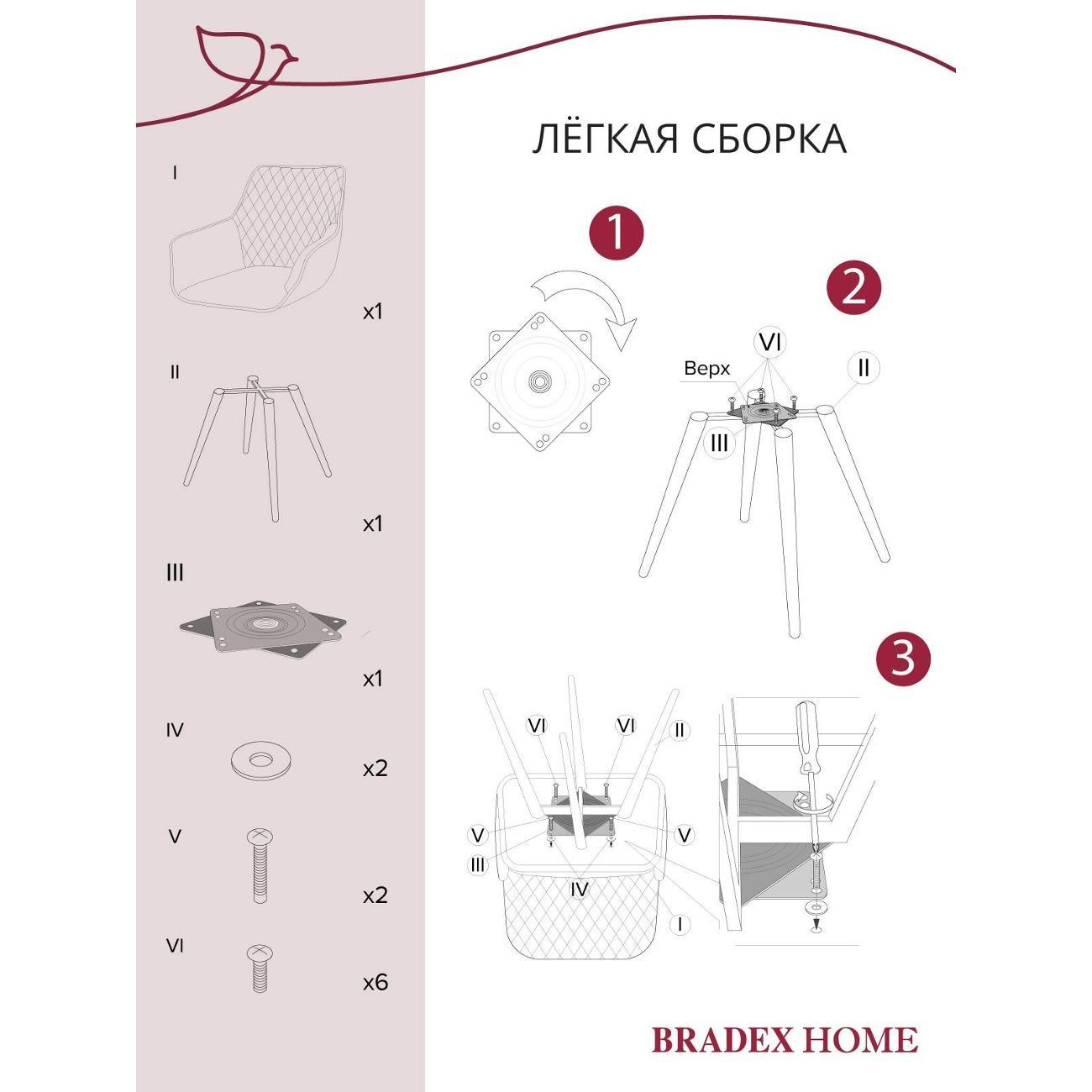 I

x1

II

x1

III

x1

IV

x2

V

x2

VI

x6

ЛЁГКАЯ СБОРКА

1

2

VI

Верх

II

III

3

VI

VI

II

V

V

III

IV

I

BRADEX HOME