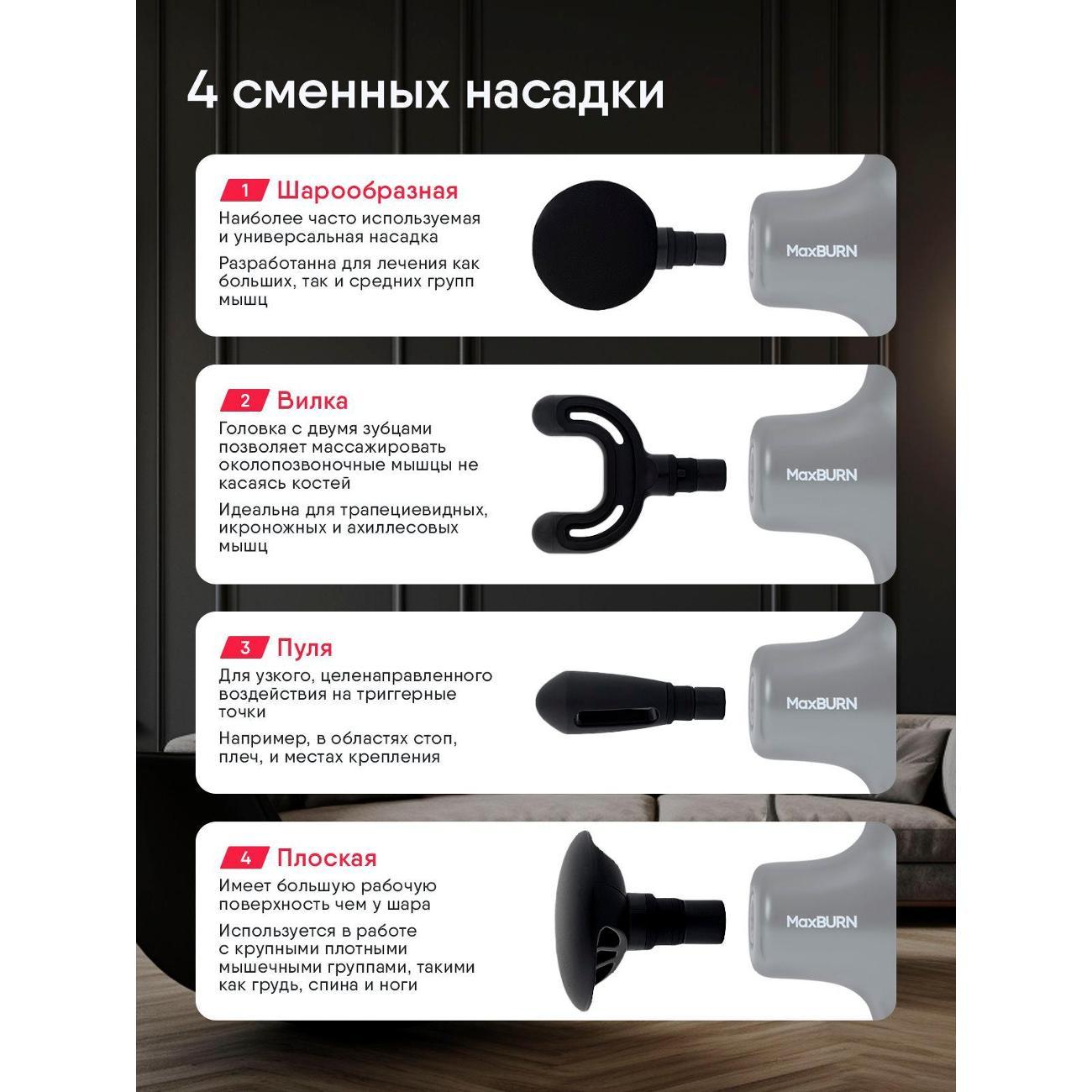 4 сменных насадки

1 Шарообразная
Наиболее часто используемая и универсальная насадка
Разработанна для лечения как больших, так и средних групп мышц

MaxBURN

2 Вилка
Головка с двумя зубцами позволяет массажировать околопозвоночные мышцы не касаясь костей
Идеальна для трапециевидных, икроножных и ахиллесовых мышц

MaxBURN

3 Пуля
Для узкого, целенаправленного воздействия на триггерные точки
Например, в областях стоп, плеч, и местах крепления

MaxBURN

4 Плоская
Имеет большую рабочую поверхность чем у шара
Используется в работе с крупными плотными мышечными группами, такими как грудь, спина и ноги

MaxBURN