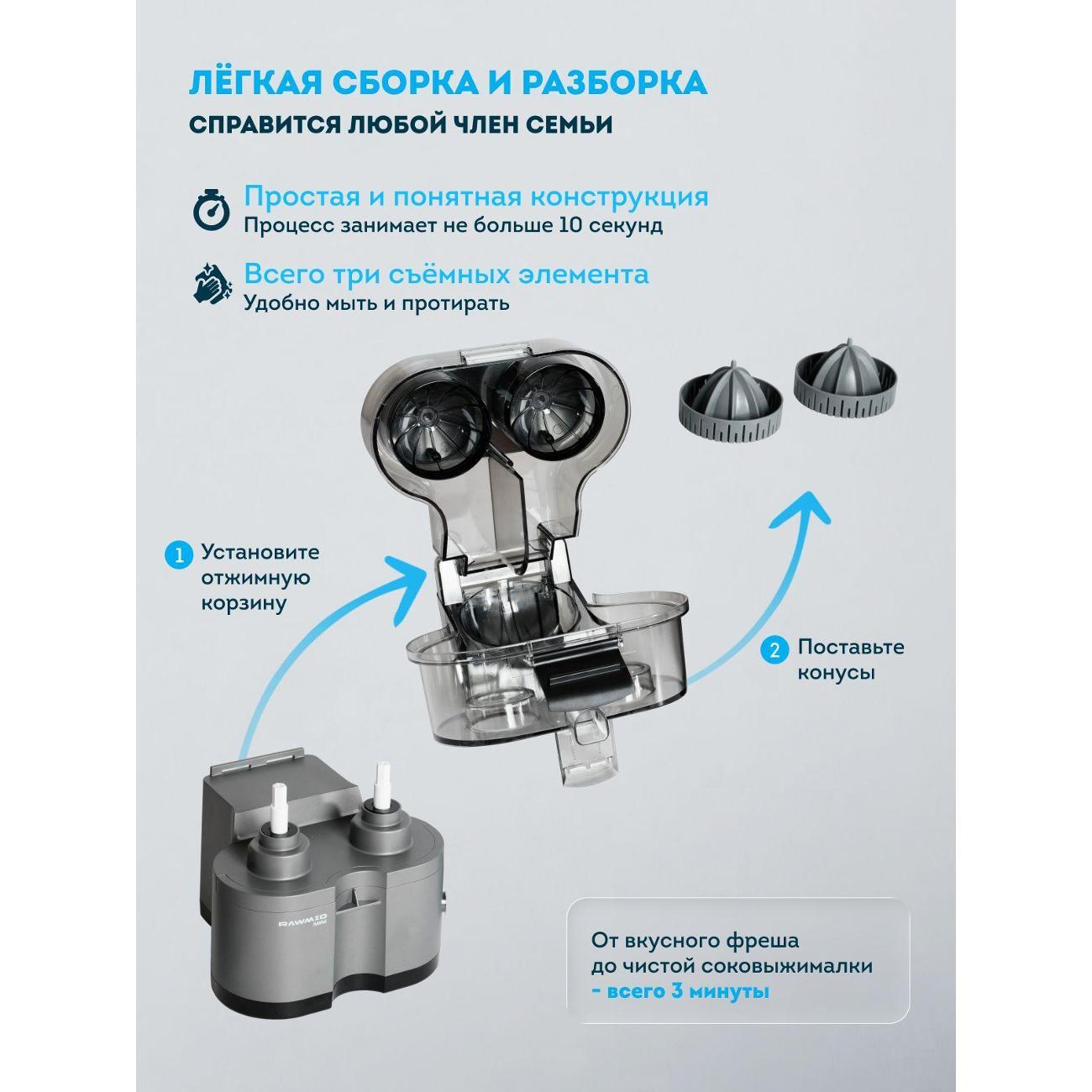 ЛЁГКАЯ СБОРКА И РАЗБОРКА
СПРАВИТСЯ ЛЮБОЙ ЧЛЕН СЕМЬИ

Простая и понятная конструкция
Процесс занимает не больше 10 секунд

Всего три съёмных элемента
Удобно мыть и протирать

1 Установите отжимную корзину

2 Поставьте конусы

RAWMID MINI

От вкусного фреша до чистой соковыжималки - всего 3 минуты