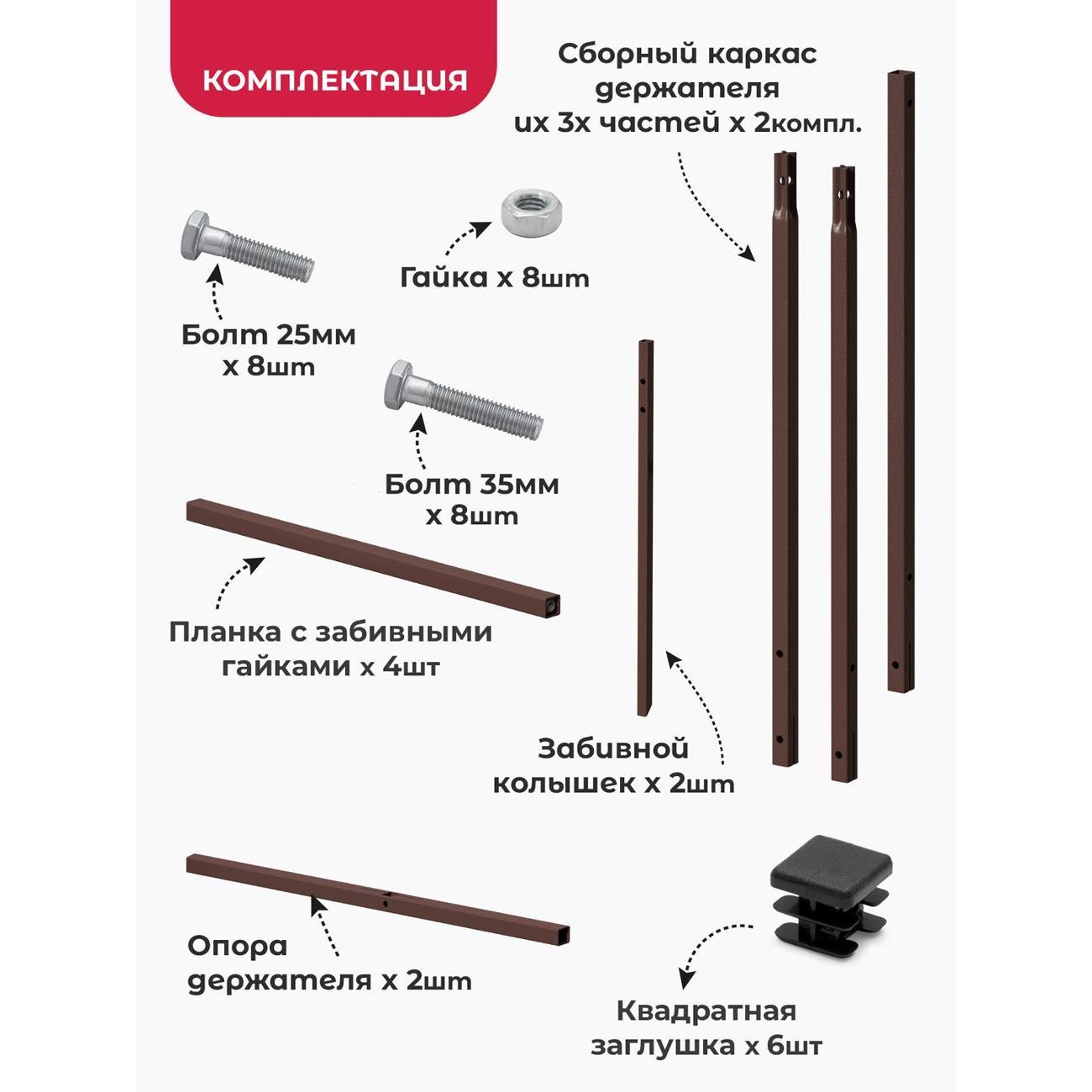 КОМПЛЕКТАЦИЯ

Сборный каркас держателя их 3х частей х 2компл.

Гайка х 8шт

Болт 25мм х 8шт

Болт 35мм х 8шт

Планка с забивными гайками х 4шт

Забивной колышек х 2шт

Опора держателя х 2шт

Квадратная заглушка х 6шт