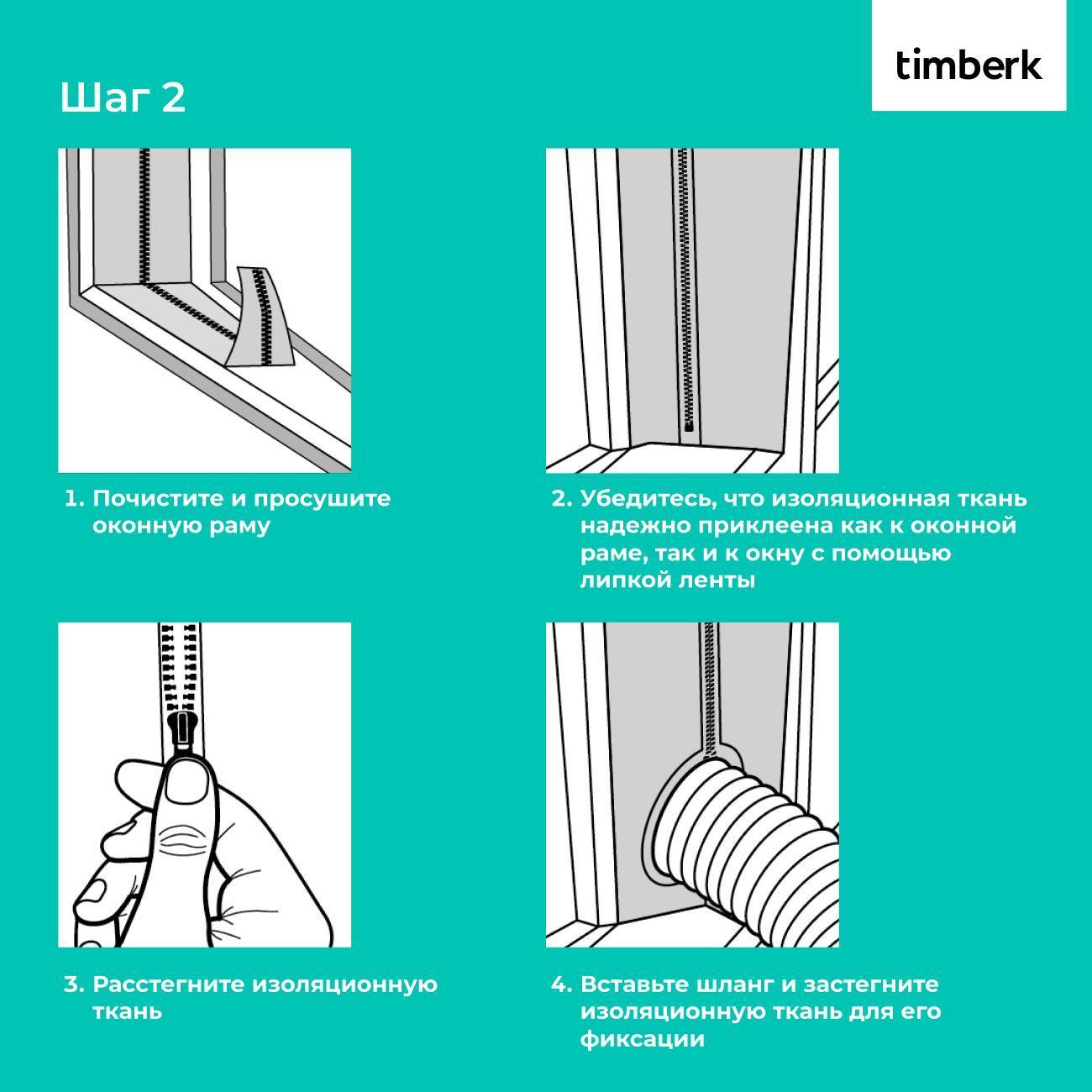 timberk

Шаг 2

1. Почистите и просушите оконную раму

2. Убедитесь, что изоляционная ткань надежно приклеена как к оконной раме, так и к окну с помощью липкой ленты

3. Расстегните изоляционную ткань

4. Вставьте шланг и застегните изоляционную ткань для его фиксации