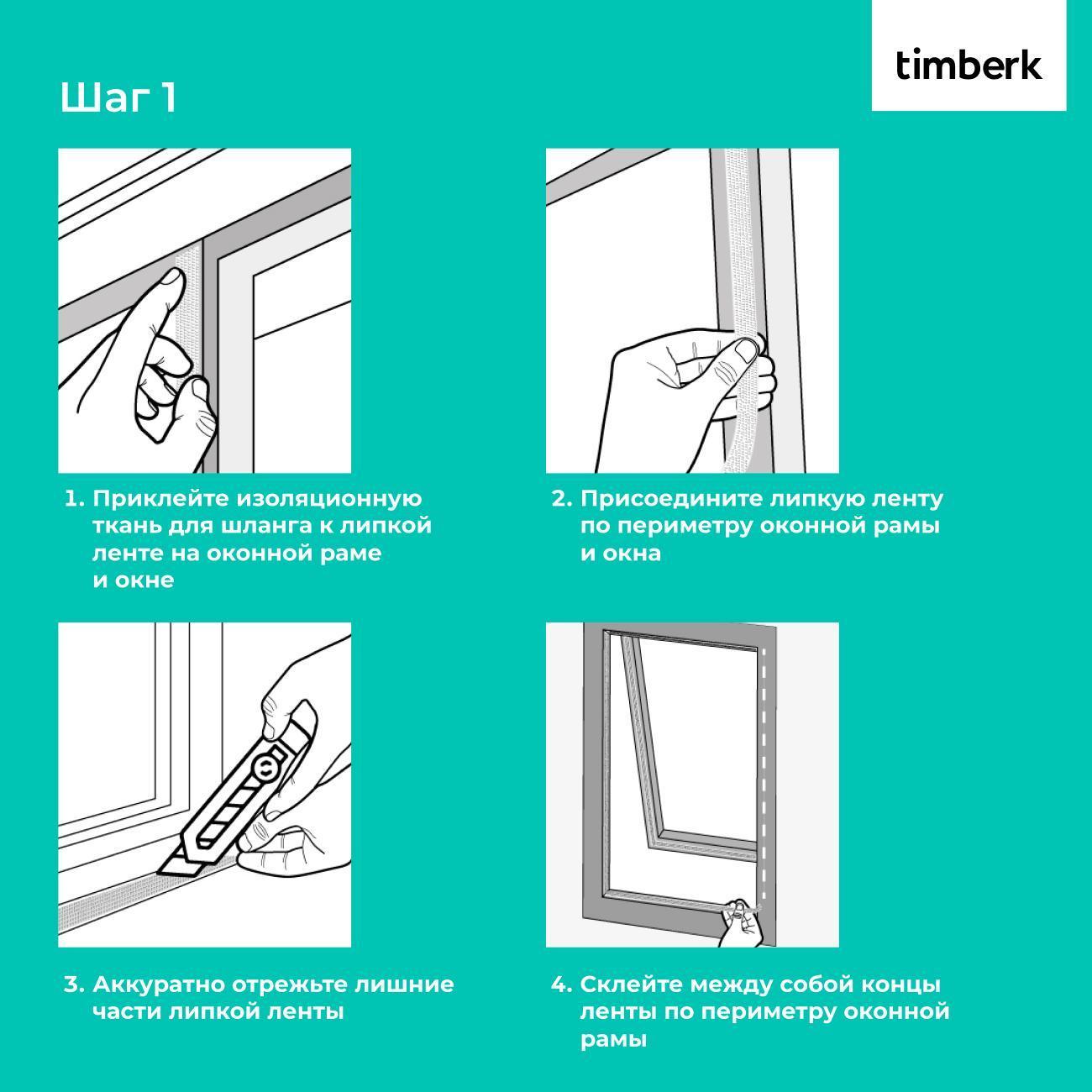 timberk

Шаг 1

1. Приклейте изоляционную ткань для шланга к липкой ленте на оконной раме и окне

2. Присоедините липкую ленту по периметру оконной рамы и окна

3. Аккуратно отрежьте лишние части липкой ленты

4. Склейте между собой концы ленты по периметру оконной рамы