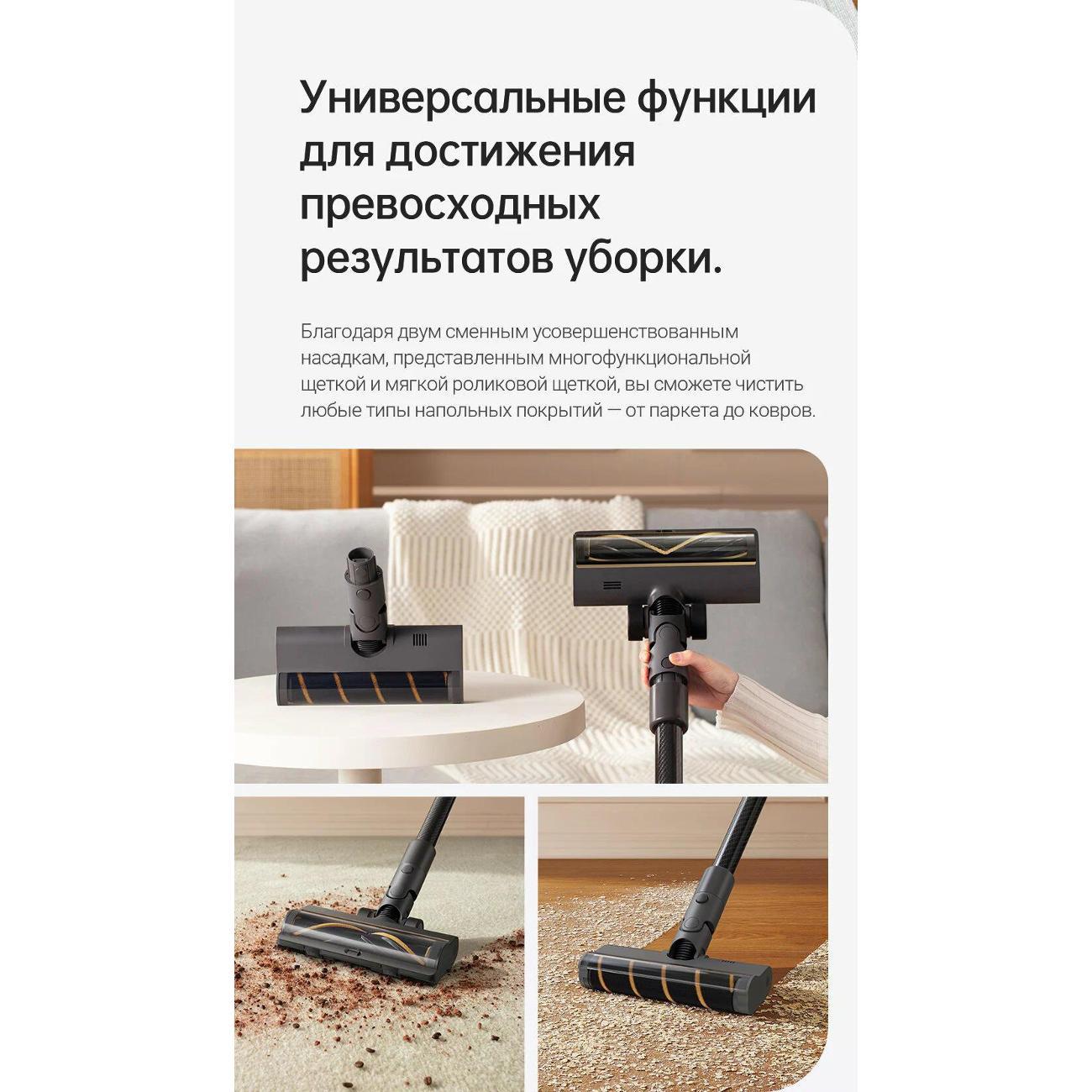 Универсальные функции для достижения превосходных результатов уборки.

Благодаря двум сменным усовершенствованным насадкам, представленным многофункциональной щеткой и мягкой роликовой щеткой, вы сможете чистить любые типы напольных покрытий — от паркета до ковров.