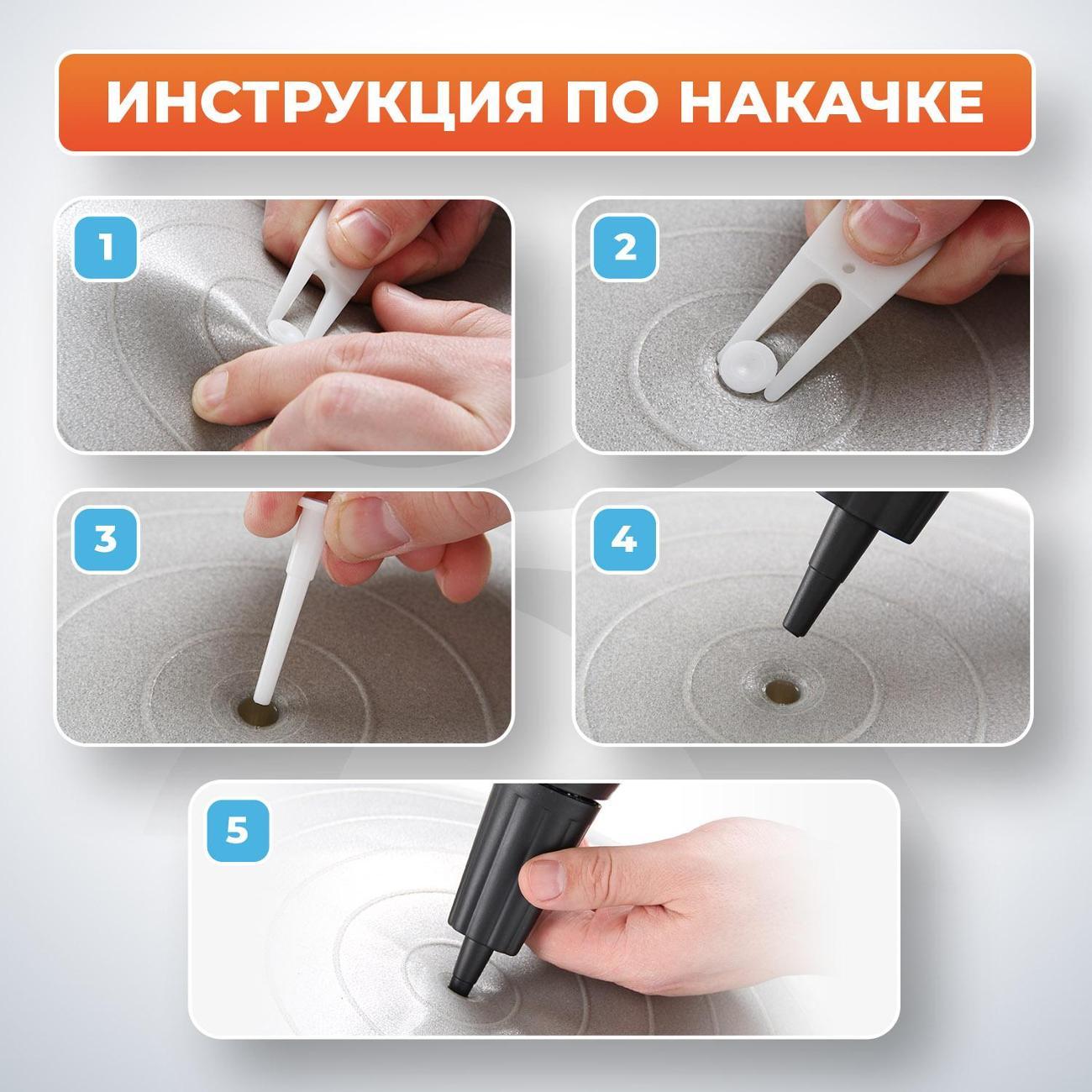 ИНСТРУКЦИЯ ПО НАКАЧКЕ

1

2

3

4

5