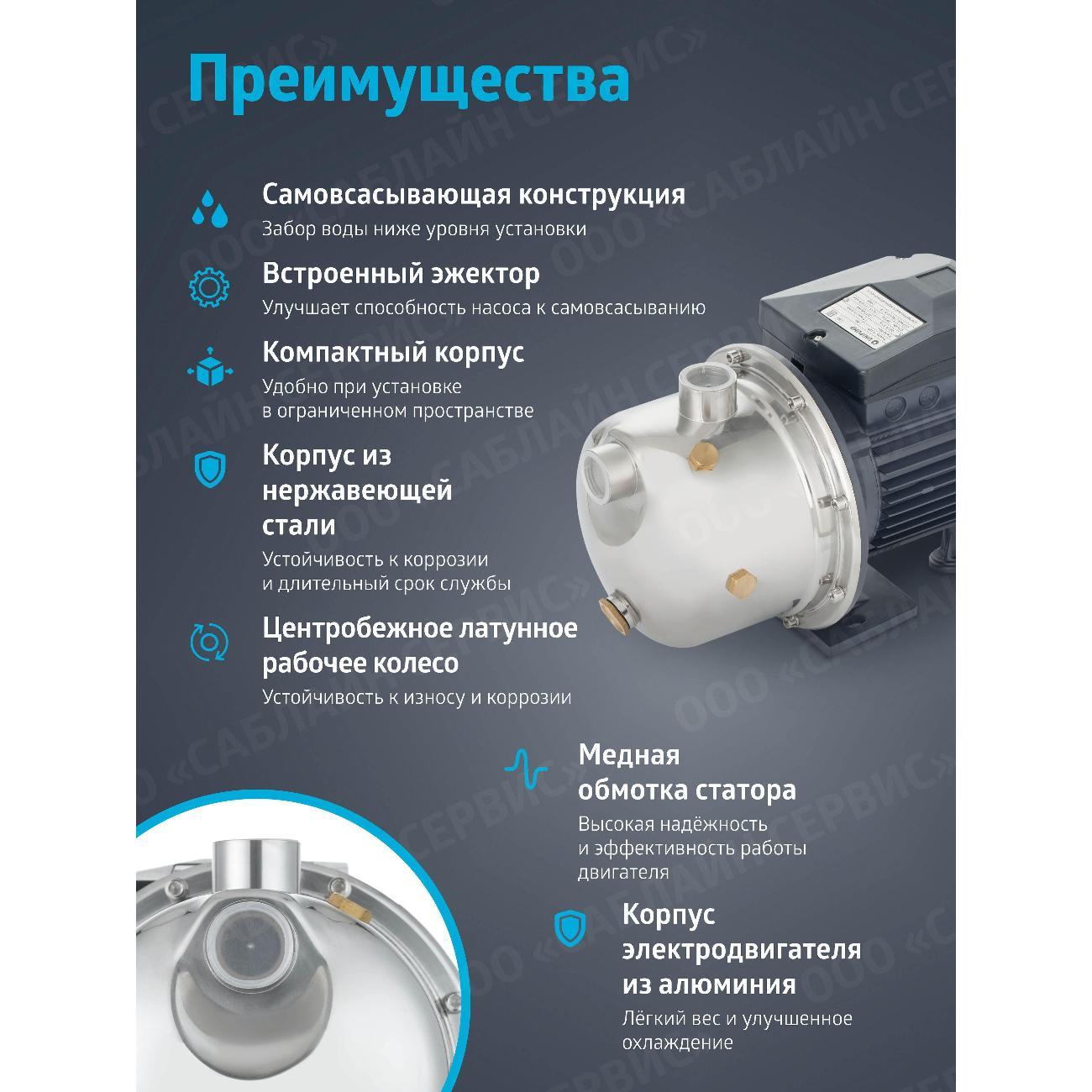 Преимущества

Самовсасывающая конструкция
Забор воды ниже уровня установки

Встроенный эжектор
Улучшает способность насоса к самовсасыванию

Компактный корпус
Удобно при установке в ограниченном пространстве

Корпус из нержавеющей стали
Устойчивость к коррозии и длительный срок службы

Центробежное латунное рабочее колесо
Устойчивость к износу и коррозии

Медная обмотка статора
Высокая надёжность и эффективность работы двигателя

Корпус электродвигателя из алюминия
Лёгкий вес и улучшенное охлаждение

ООО «САБЛАЙН СЕРВИС»