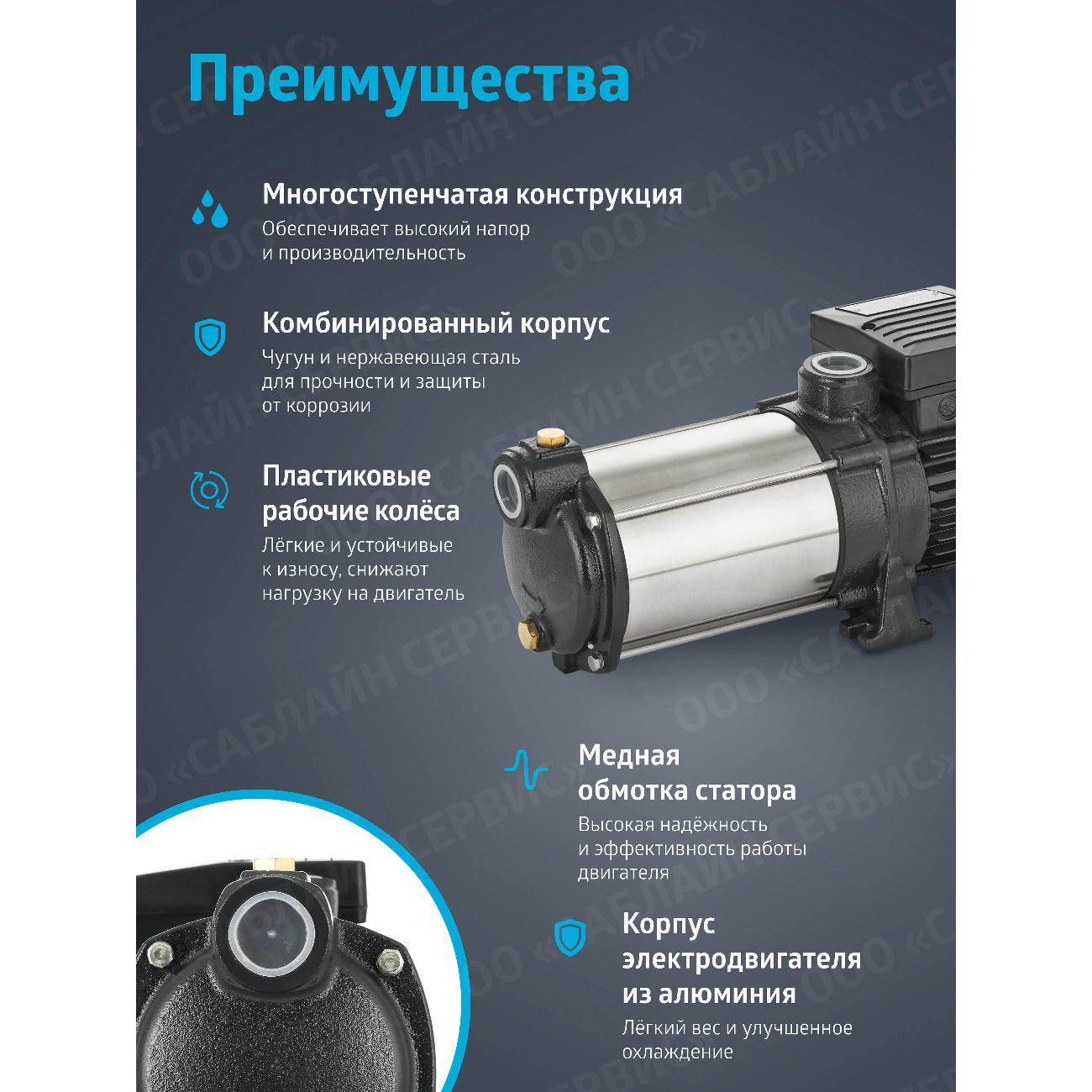 Преимущества

Многоступенчатая конструкция
Обеспечивает высокий напор и производительность

Комбинированный корпус
Чугун и нержавеющая сталь для прочности и защиты от коррозии

Пластиковые рабочие колёса
Лёгкие и устойчивые к износу, снижают нагрузку на двигатель

Медная обмотка статора
Высокая надёжность и эффективность работы двигателя

Корпус электродвигателя из алюминия
Лёгкий вес и улучшенное охлаждение

ООО «САБЛАЙН СЕРВИС»