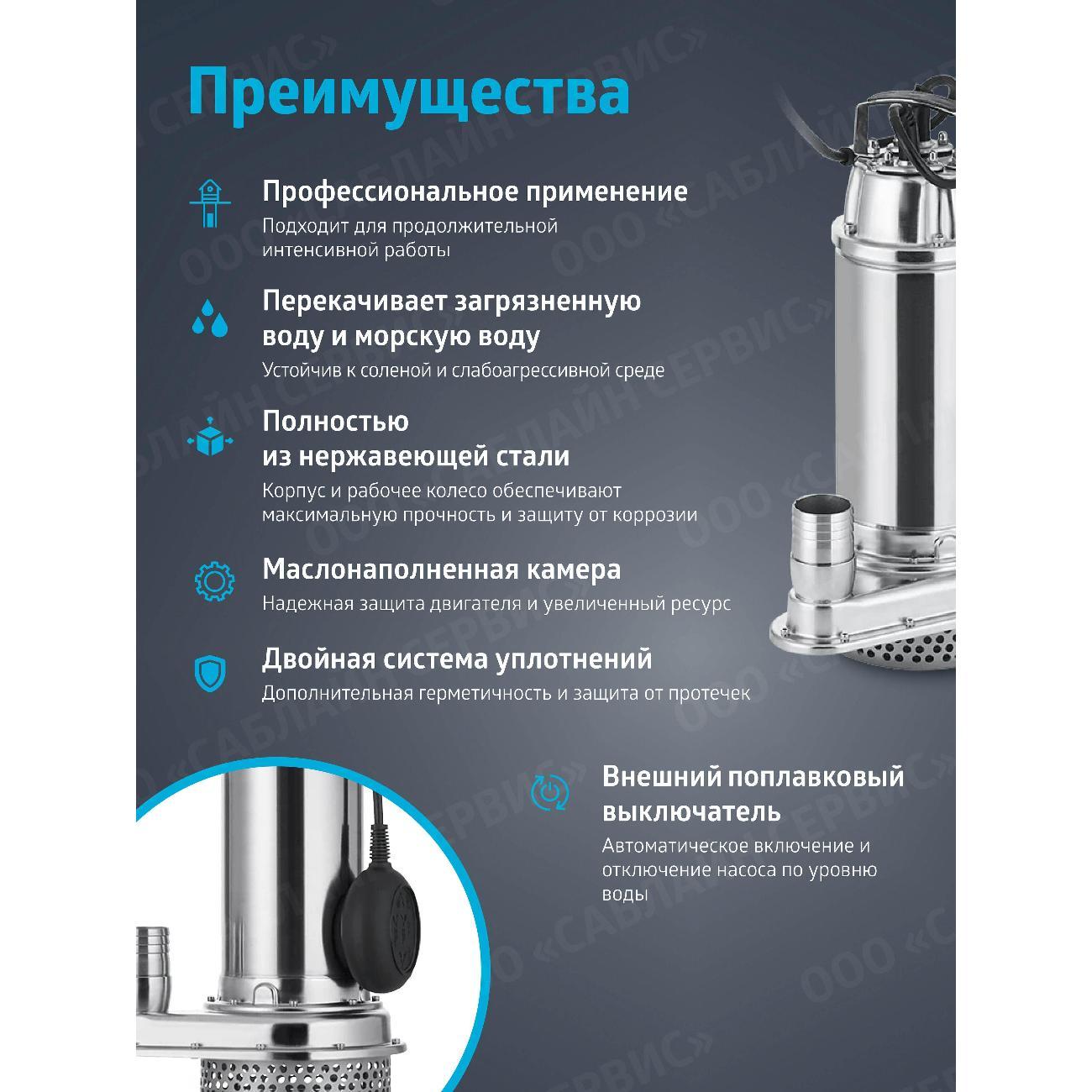 Преимущества

Профессиональное применение
Подходит для продолжительной интенсивной работы

Перекачивает загрязненную воду и морскую воду
Устойчив к соленой и слабоагрессивной среде

Полностью из нержавеющей стали
Корпус и рабочее колесо обеспечивают максимальную прочность и защиту от коррозии

Маслонаполненная камера
Надежная защита двигателя и увеличенный ресурс

Двойная система уплотнений
Дополнительная герметичность и защита от протечек

Внешний поплавковый выключатель
Автоматическое включение и отключение насоса по уровню воды

ООО «САБЛАЙН СЕРВИС»