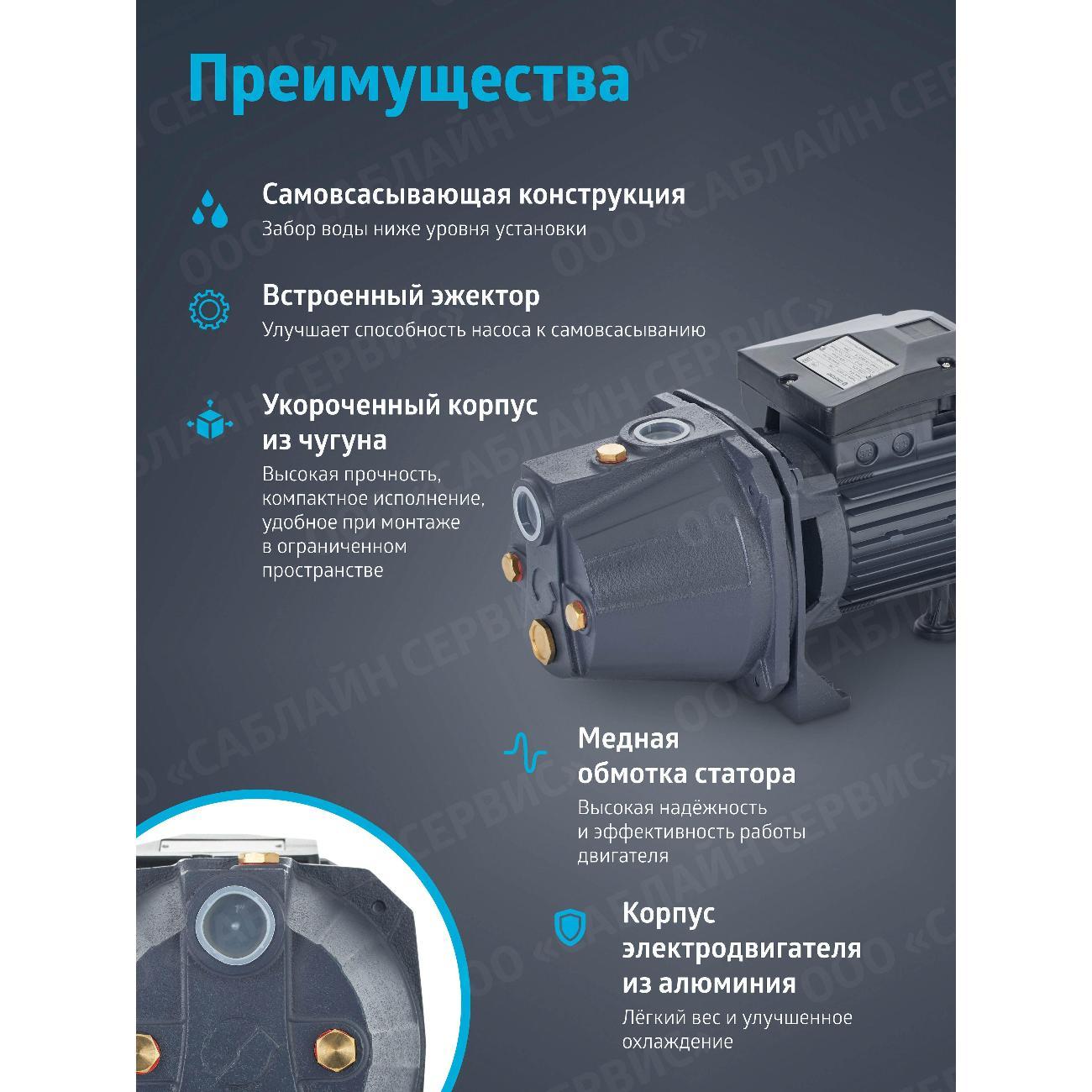 Преимущества

Самовсасывающая конструкция
Забор воды ниже уровня установки

Встроенный эжектор
Улучшает способность насоса к самовсасыванию

Укороченный корпус из чугуна
Высокая прочность, компактное исполнение, удобное при монтаже в ограниченном пространстве

Медная обмотка статора
Высокая надёжность и эффективность работы двигателя

Корпус электродвигателя из алюминия
Лёгкий вес и улучшенное охлаждение

ООО «САБЛАЙН СЕРВИС»