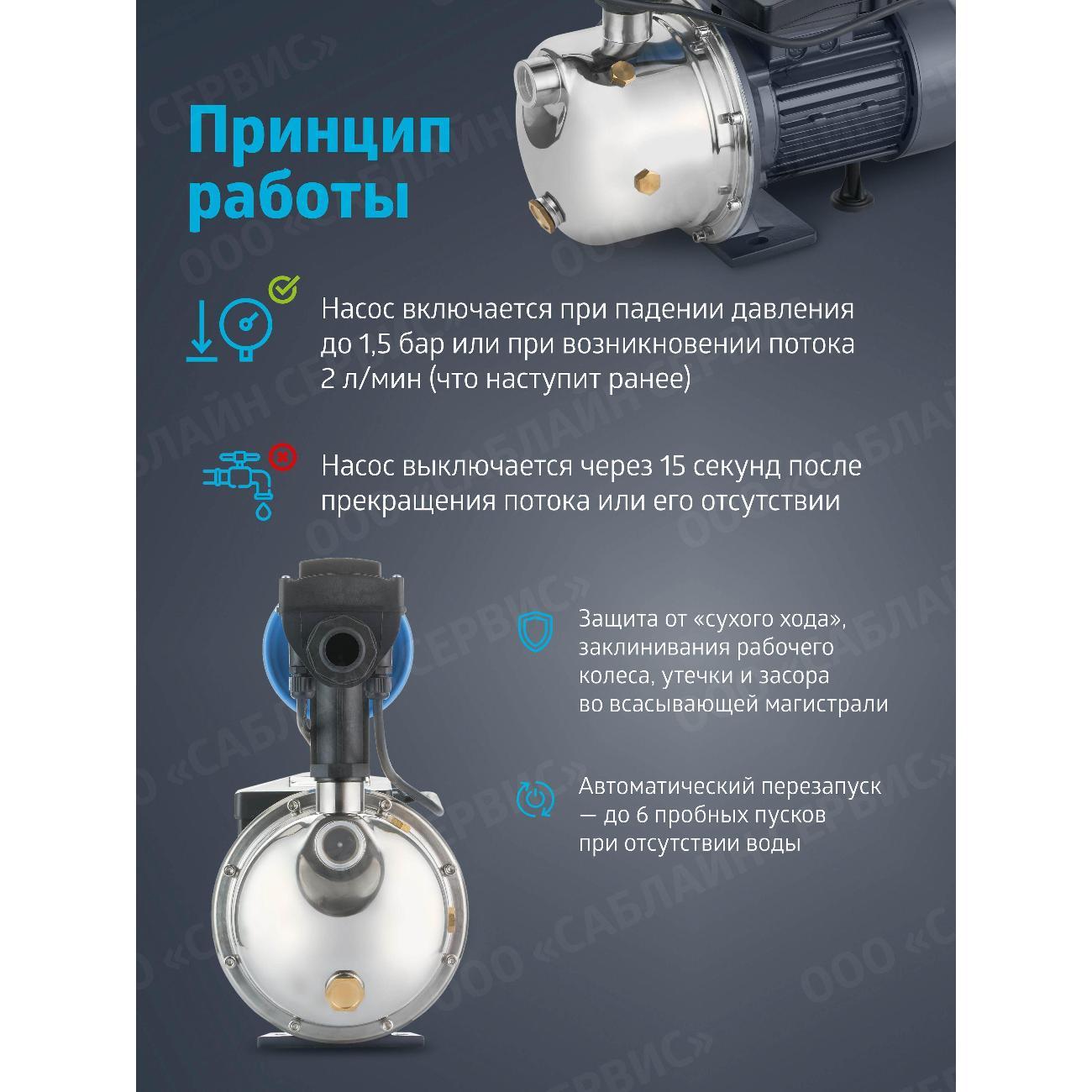 Принцип работы

Насос включается при падении давления до 1,5 бар или при возникновении потока 2 л/мин (что наступит ранее)

Насос выключается через 15 секунд после прекращения потока или его отсутствии

Защита от «сухого хода», заклинивания рабочего колеса, утечки и засора во всасывающей магистрали

Автоматический перезапуск — до 6 пробных пусков при отсутствии воды

ООО «САБЛАЙН СЕРВИС»