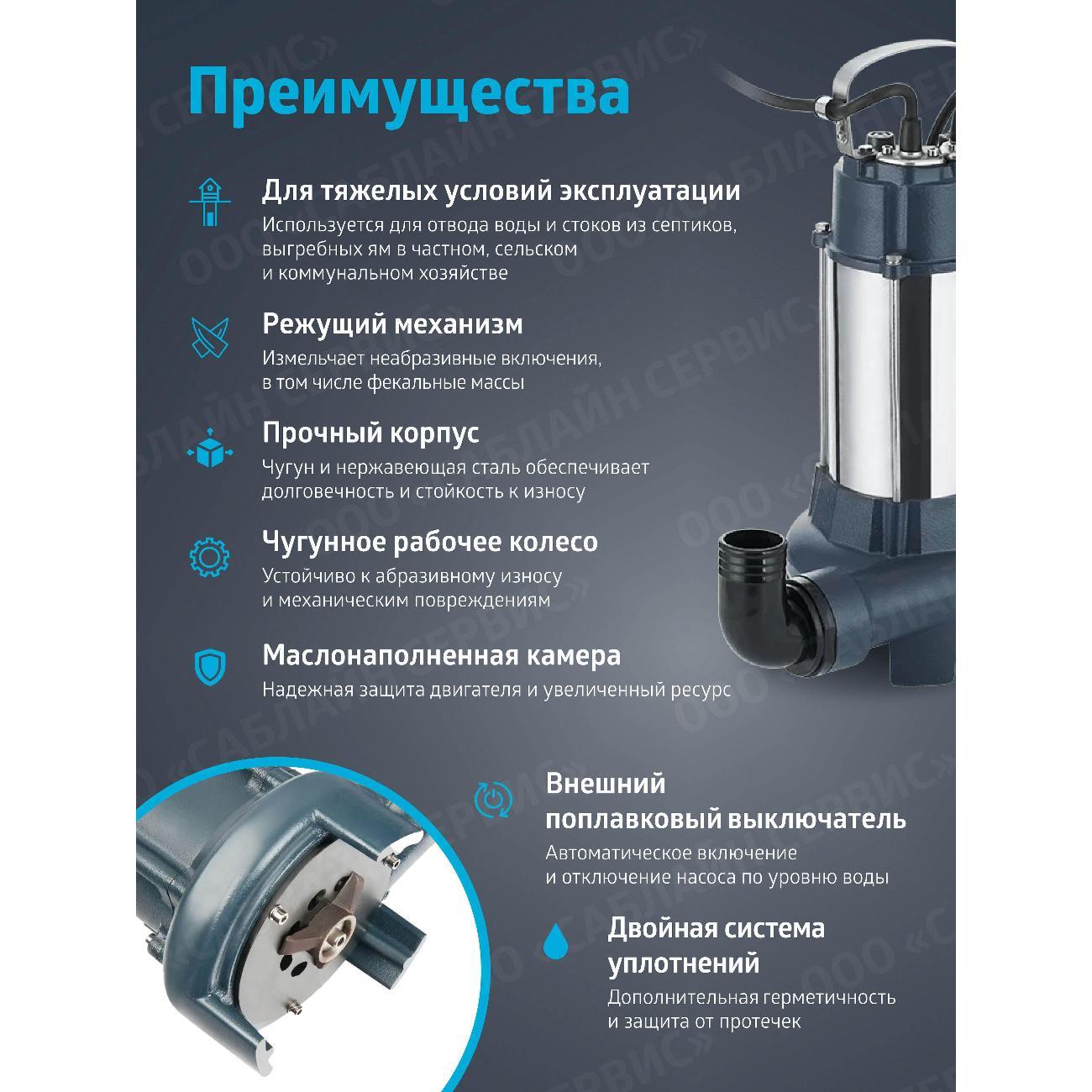 Преимущества

Для тяжелых условий эксплуатации
Используется для отвода воды и стоков из септиков, выгребных ям в частном, сельском и коммунальном хозяйстве

Режущий механизм
Измельчает неабразивные включения, в том числе фекальные массы

Прочный корпус
Чугун и нержавеющая сталь обеспечивает долговечность и стойкость к износу

Чугунное рабочее колесо
Устойчиво к абразивному износу и механическим повреждениям

Маслонаполненная камера
Надежная защита двигателя и увеличенный ресурс

Внешний поплавковый выключатель
Автоматическое включение и отключение насоса по уровню воды

Двойная система уплотнений
Дополнительная герметичность и защита от протечек

ООО «САБЛАЙН СЕРВИС»