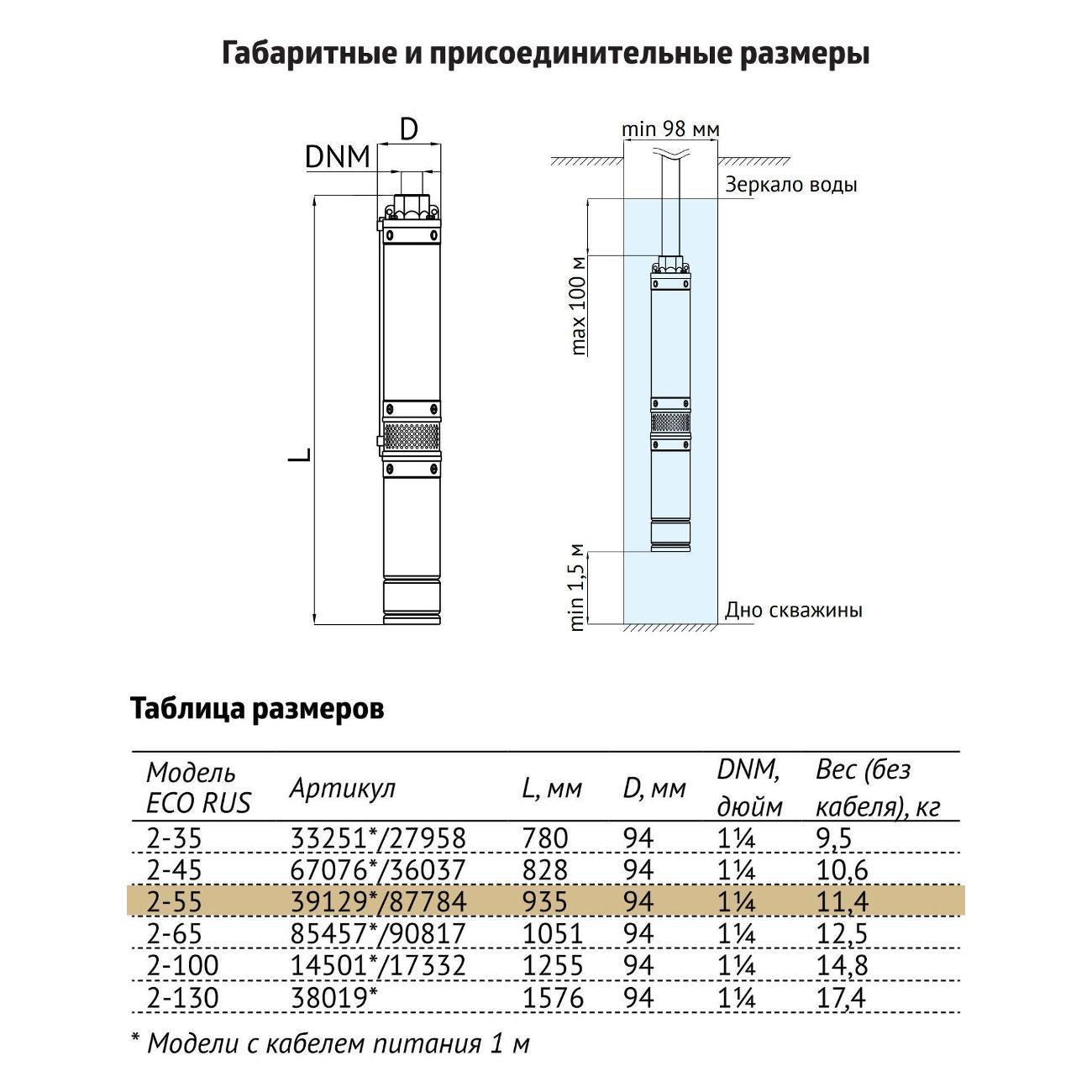 Габаритные и присоединительные размеры

D

DNM

L

min 98 мм

Зеркало воды

max 100 м

min 1,5 м

Дно скважины

Таблица размеров

| Модель ECO RUS | Артикул | L, мм | D, мм | DNM, дюйм | Вес (без кабеля), кг |
|---|---|---|---|---|---|
| 2-35 | 33251*/27958 | 780 | 94 | 1¼ | 9,5 |
| 2-45 | 67076*/36037 | 828 | 94 | 1¼ | 10,6 |
| 2-55 | 39129*/87784 | 935 | 94 | 1¼ | 11,4 |
| 2-65 | 85457*/90817 | 1051 | 94 | 1¼ | 12,5 |
| 2-100 | 14501*/17332 | 1255 | 94 | 1¼ | 14,8 |
| 2-130 | 38019* | 1576 | 94 | 1¼ | 17,4 |

* Модели с кабелем питания 1 м