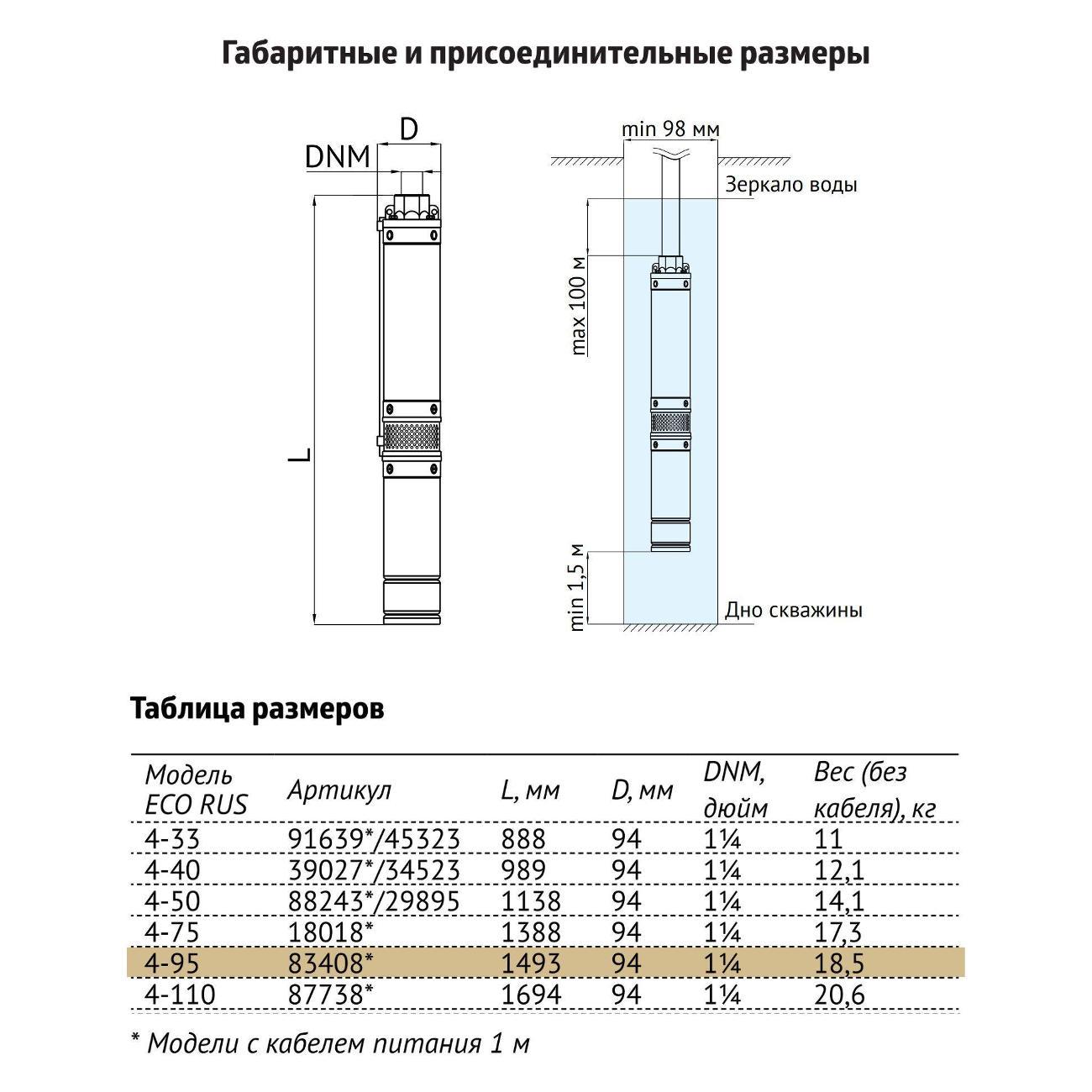 Габаритные и присоединительные размеры

D
DNM
L

min 98 мм
Зеркало воды
max 100 м
min 1,5 м
Дно скважины

Таблица размеров

| Модель ECO RUS | Артикул | L, мм | D, мм | DNM, дюйм | Вес (без кабеля), кг |
|---|---|---|---|---|---|
| 4-33 | 91639*/45323 | 888 | 94 | 1¼ | 11 |
| 4-40 | 39027*/34523 | 989 | 94 | 1¼ | 12,1 |
| 4-50 | 88243*/29895 | 1138 | 94 | 1¼ | 14,1 |
| 4-75 | 18018* | 1388 | 94 | 1¼ | 17,3 |
| 4-95 | 83408* | 1493 | 94 | 1¼ | 18,5 |
| 4-110 | 87738* | 1694 | 94 | 1¼ | 20,6 |

* Модели с кабелем питания 1 м