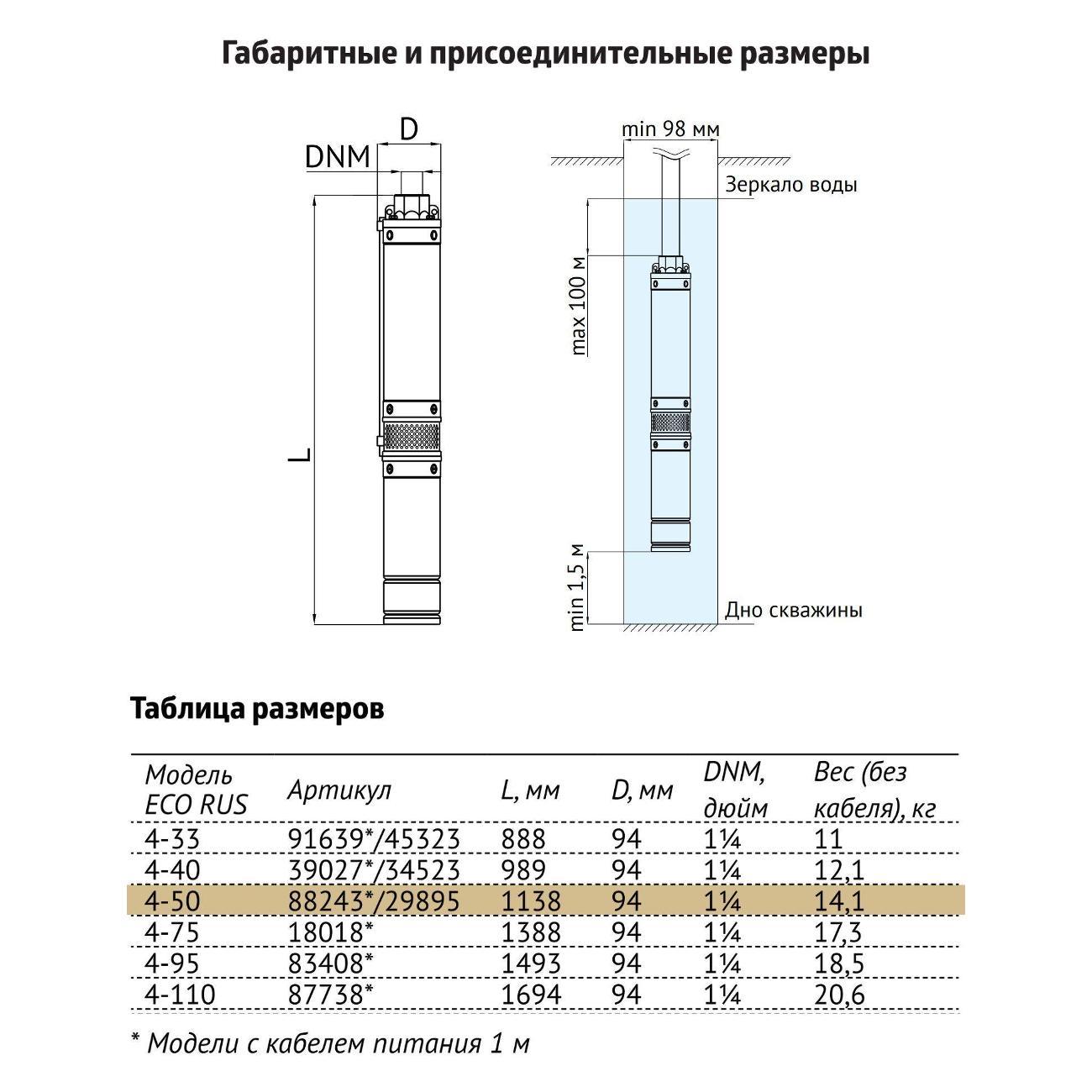 Габаритные и присоединительные размеры

D
DNM
L

min 98 мм
Зеркало воды
max 100 м
min 1,5 м
Дно скважины

Таблица размеров

| Модель ECO RUS | Артикул | L, мм | D, мм | DNM, дюйм | Вес (без кабеля), кг |
|---|---|---|---|---|---|
| 4-33 | 91639*/45323 | 888 | 94 | 1¼ | 11 |
| 4-40 | 39027*/34523 | 989 | 94 | 1¼ | 12,1 |
| 4-50 | 88243*/29895 | 1138 | 94 | 1¼ | 14,1 |
| 4-75 | 18018* | 1388 | 94 | 1¼ | 17,3 |
| 4-95 | 83408* | 1493 | 94 | 1¼ | 18,5 |
| 4-110 | 87738* | 1694 | 94 | 1¼ | 20,6 |

* Модели с кабелем питания 1 м