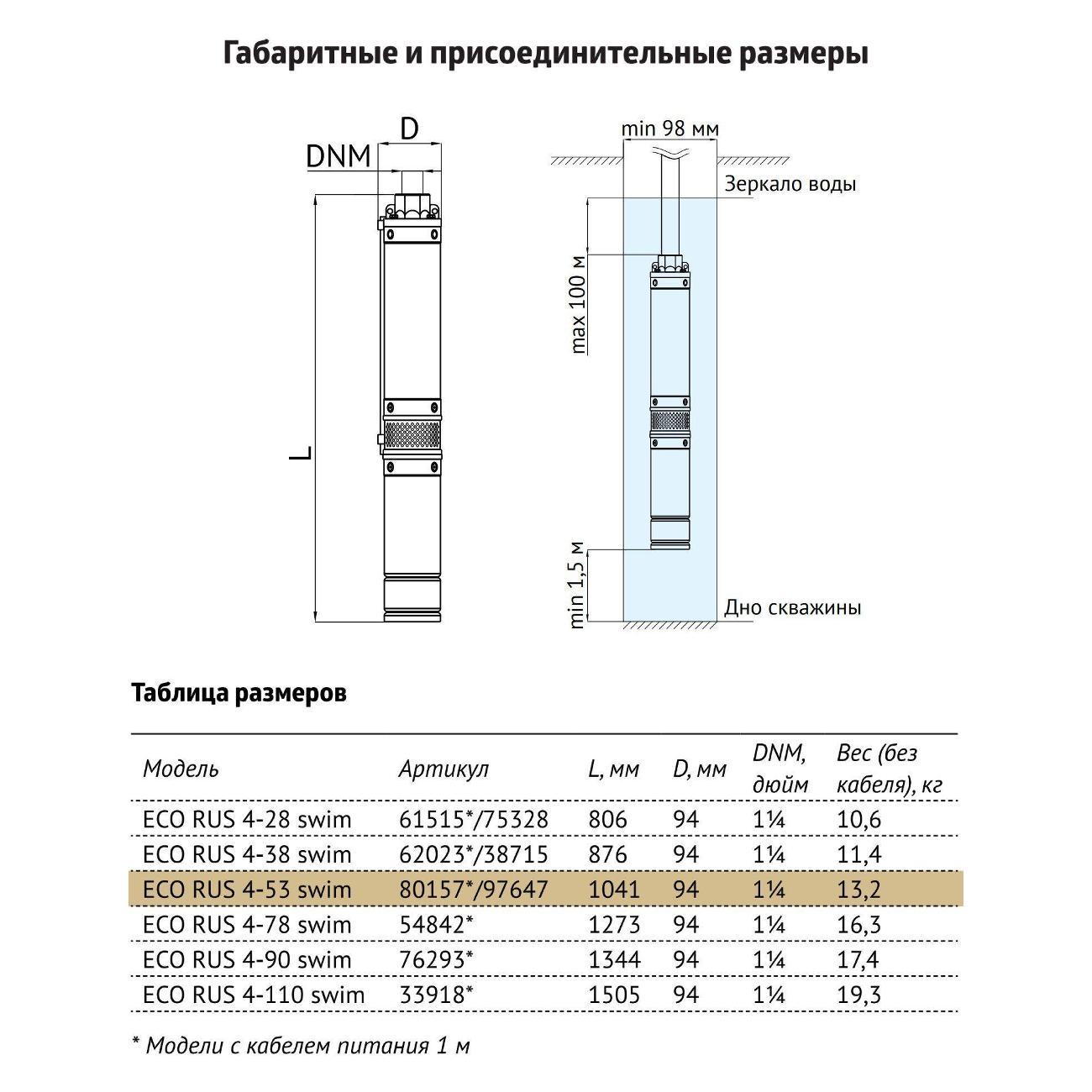 Габаритные и присоединительные размеры

D

DNM

L

min 98 мм

Зеркало воды

max 100 м

min 1,5 м

Дно скважины

Таблица размеров

| Модель | Артикул | L, мм | D, мм | DNM, дюйм | Вес (без кабеля), кг |
|---|---|---|---|---|---|
| ECO RUS 4-28 swim | 61515*/75328 | 806 | 94 | 1¼ | 10,6 |
| ECO RUS 4-38 swim | 62023*/38715 | 876 | 94 | 1¼ | 11,4 |
| ECO RUS 4-53 swim | 80157*/97647 | 1041 | 94 | 1¼ | 13,2 |
| ECO RUS 4-78 swim | 54842* | 1273 | 94 | 1¼ | 16,3 |
| ECO RUS 4-90 swim | 76293* | 1344 | 94 | 1¼ | 17,4 |
| ECO RUS 4-110 swim | 33918* | 1505 | 94 | 1¼ | 19,3 |

* Модели с кабелем питания 1 м