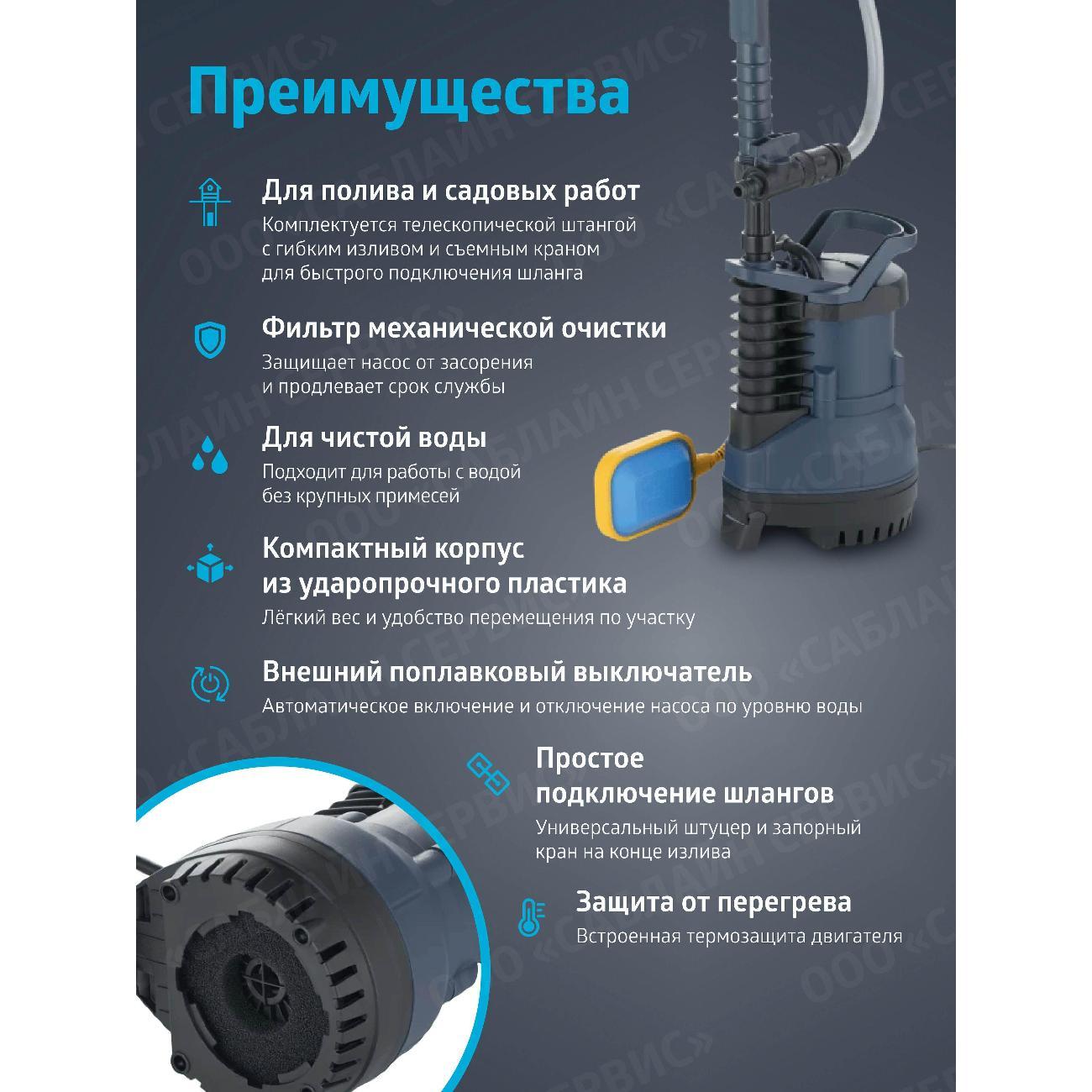 Преимущества

Для полива и садовых работ
Комплектуется телескопической штангой с гибким изливом и съемным краном для быстрого подключения шланга

Фильтр механической очистки
Защищает насос от засорения и продлевает срок службы

Для чистой воды
Подходит для работы с водой без крупных примесей

Компактный корпус из ударопрочного пластика
Лёгкий вес и удобство перемещения по участку

Внешний поплавковый выключатель
Автоматическое включение и отключение насоса по уровню воды

Простое подключение шлангов
Универсальный штуцер и запорный кран на конце излива

Защита от перегрева
Встроенная термозащита двигателя

ООО «САБЛАЙН СЕРВИС»