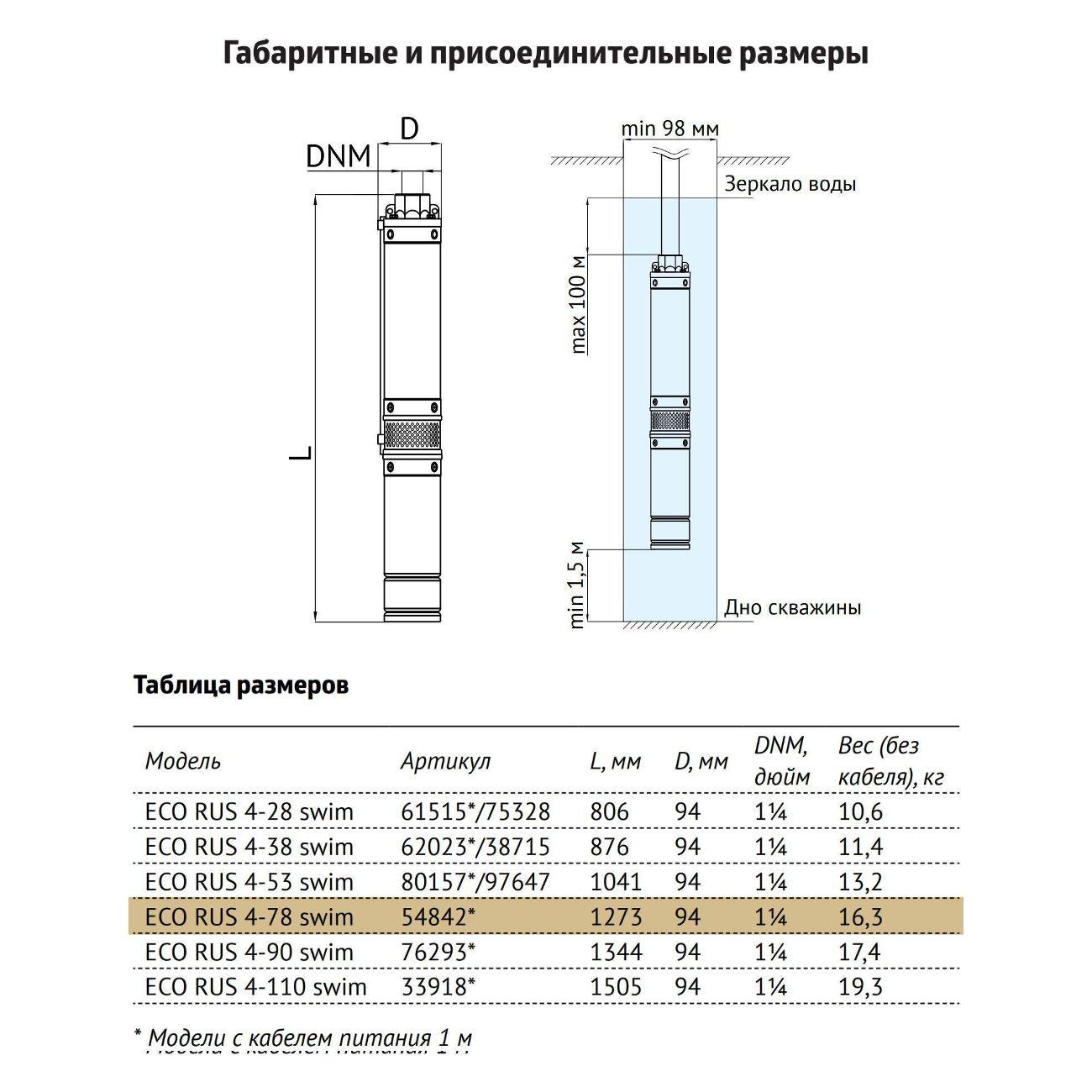 Габаритные и присоединительные размеры

D
DNM
L

min 98 мм
Зеркало воды
max 100 м
min 1,5 м
Дно скважины

Таблица размеров

| Модель | Артикул | L, мм | D, мм | DNM, дюйм | Вес (без кабеля), кг |
|---|---|---|---|---|---|
| ECO RUS 4-28 swim | 61515*/75328 | 806 | 94 | 1¼ | 10,6 |
| ECO RUS 4-38 swim | 62023*/38715 | 876 | 94 | 1¼ | 11,4 |
| ECO RUS 4-53 swim | 80157*/97647 | 1041 | 94 | 1¼ | 13,2 |
| ECO RUS 4-78 swim | 54842* | 1273 | 94 | 1¼ | 16,3 |
| ECO RUS 4-90 swim | 76293* | 1344 | 94 | 1¼ | 17,4 |
| ECO RUS 4-110 swim | 33918* | 1505 | 94 | 1¼ | 19,3 |

* Модели с кабелем питания 1 м