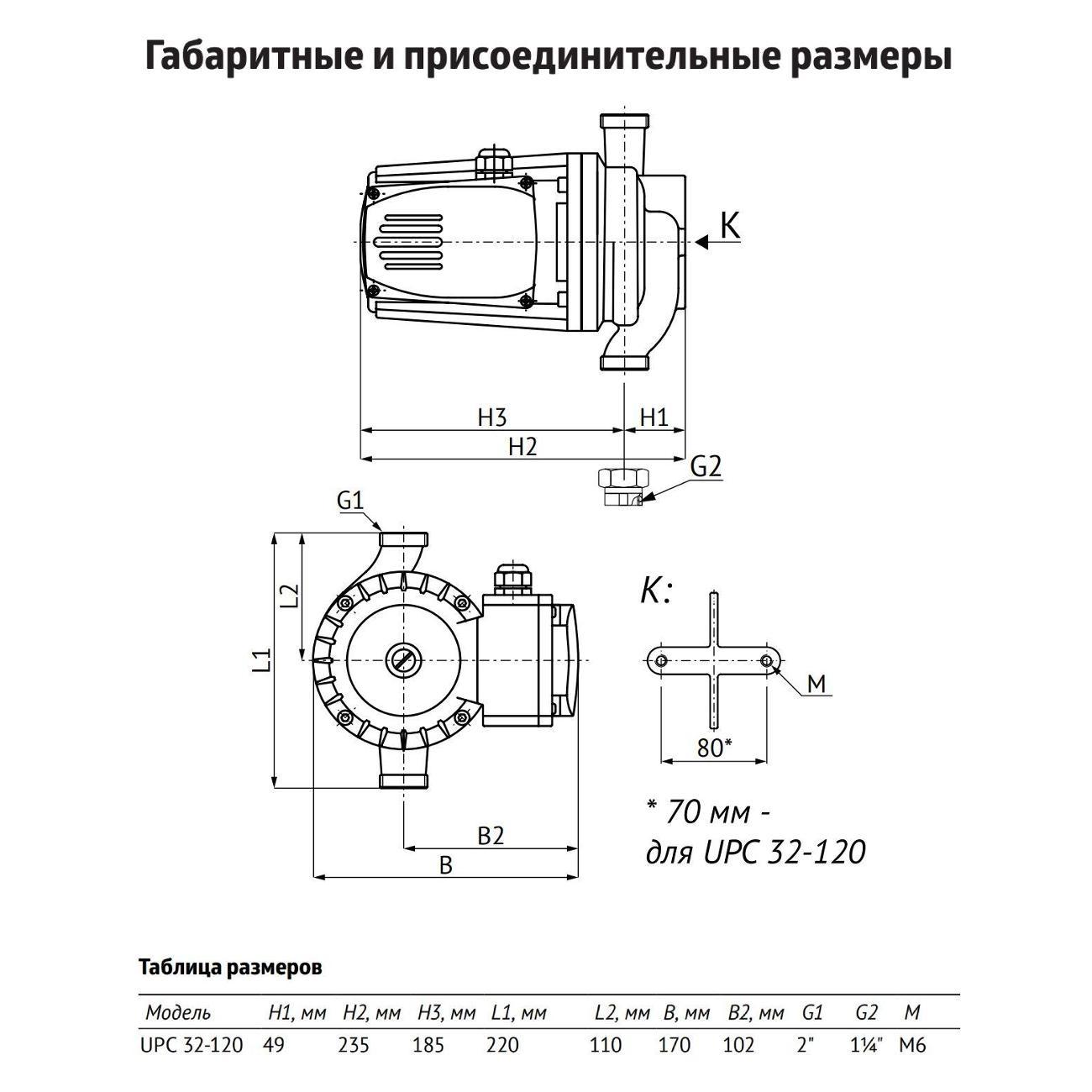 Габаритные и присоединительные размеры

K

H3

H1

H2

G2

G1

L2

L1

B2

B

K:

M

80*

* 70 мм - для UPC 32-120

Таблица размеров

| Модель | H1, мм | H2, мм | H3, мм | L1, мм | L2, мм | B, мм | B2, мм | G1 | G2 | M |
|---|---|---|---|---|---|---|---|---|---|---|
| UPC 32-120 | 49 | 235 | 185 | 220 | 110 | 170 | 102 | 2" | 1¼" | M6 |