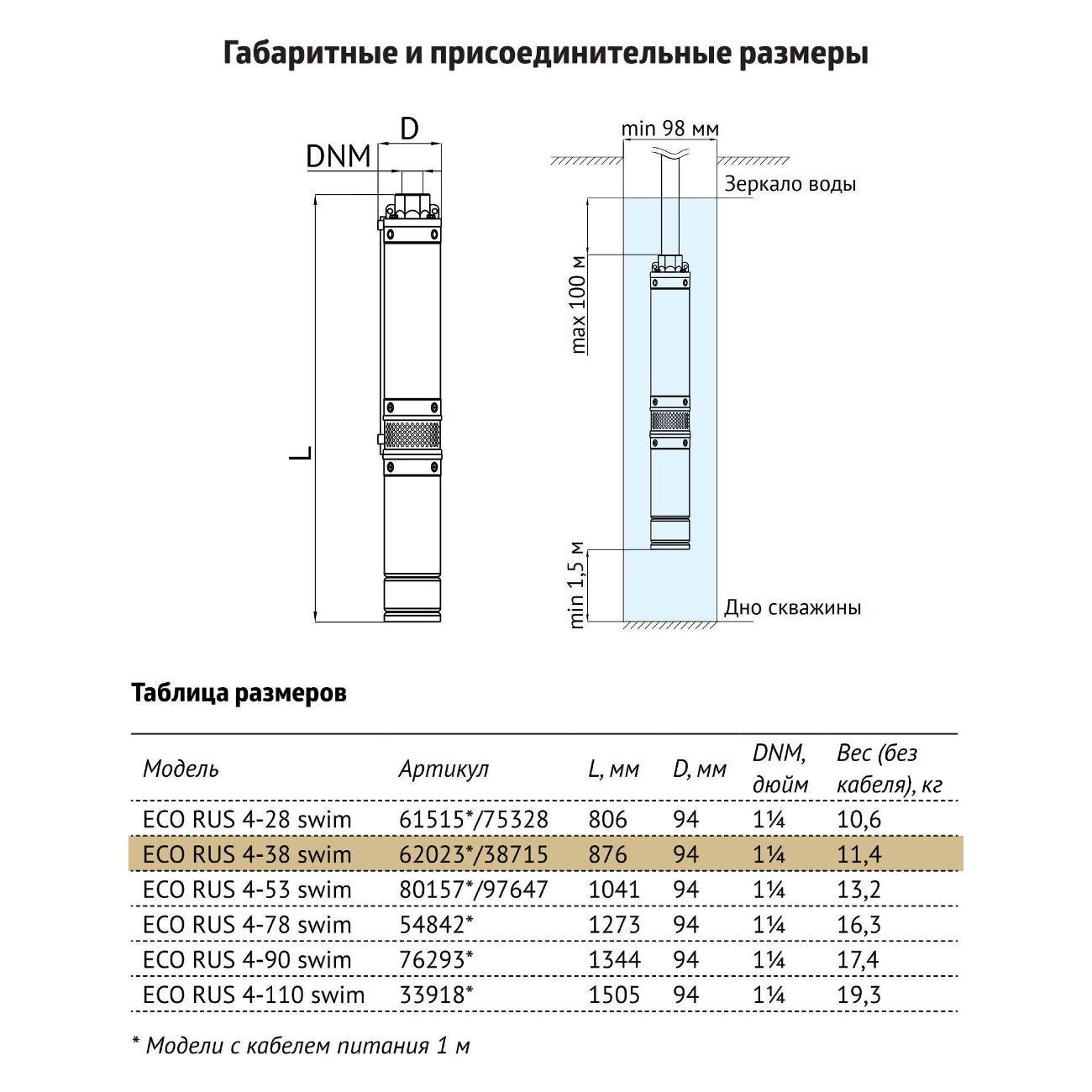 Габаритные и присоединительные размеры

D
DNM
L

min 98 мм
Зеркало воды
max 100 м
min 1,5 м
Дно скважины

Таблица размеров

| Модель | Артикул | L, мм | D, мм | DNM, дюйм | Вес (без кабеля), кг |
|---|---|---|---|---|---|
| ECO RUS 4-28 swim | 61515*/75328 | 806 | 94 | 1¼ | 10,6 |
| ECO RUS 4-38 swim | 62023*/38715 | 876 | 94 | 1¼ | 11,4 |
| ECO RUS 4-53 swim | 80157*/97647 | 1041 | 94 | 1¼ | 13,2 |
| ECO RUS 4-78 swim | 54842* | 1273 | 94 | 1¼ | 16,3 |
| ECO RUS 4-90 swim | 76293* | 1344 | 94 | 1¼ | 17,4 |
| ECO RUS 4-110 swim | 33918* | 1505 | 94 | 1¼ | 19,3 |

* Модели с кабелем питания 1 м