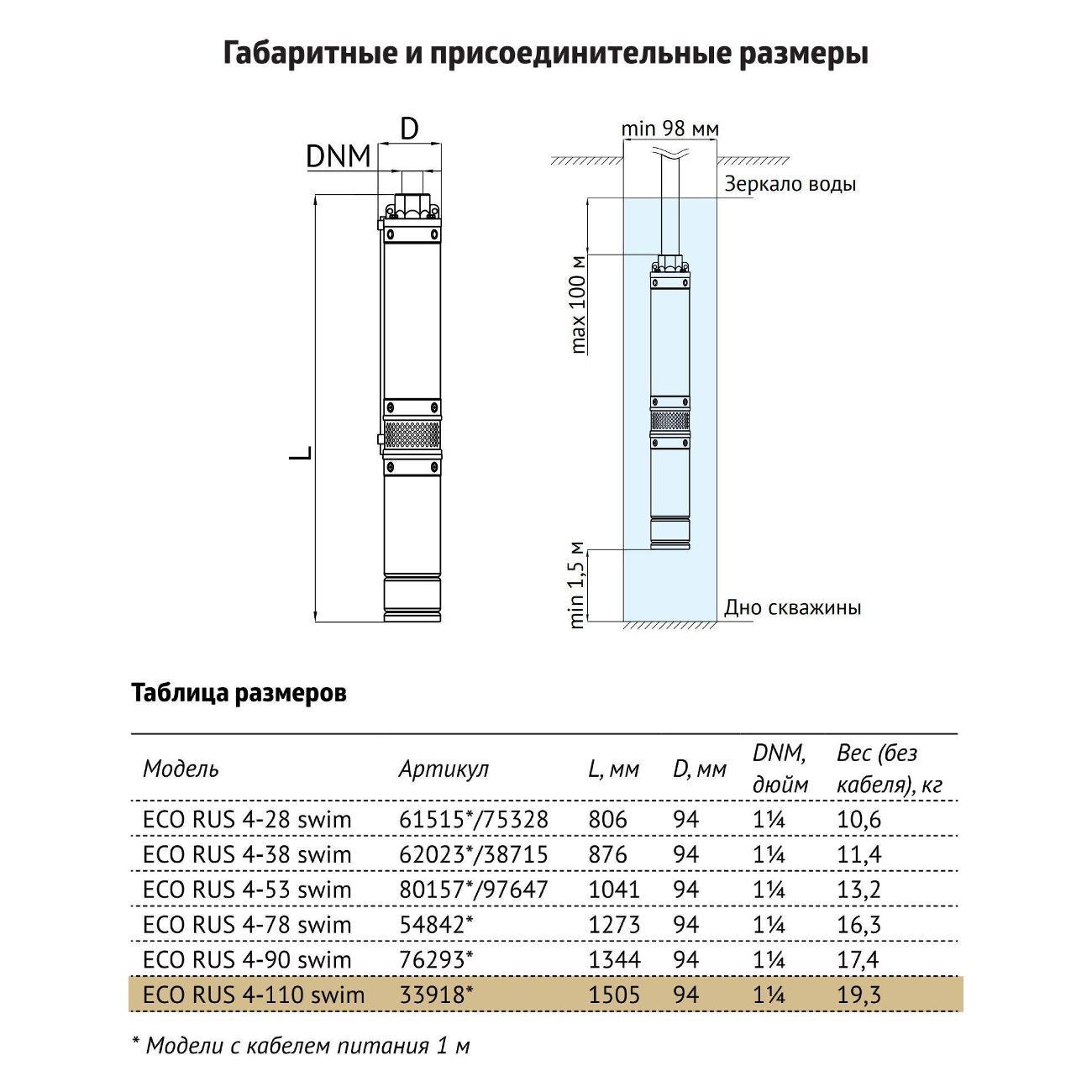 Габаритные и присоединительные размеры

D
DNM
L

min 98 мм
Зеркало воды
max 100 м
min 1,5 м
Дно скважины

Таблица размеров

| Модель | Артикул | L, мм | D, мм | DNM, дюйм | Вес (без кабеля), кг |
|---|---|---|---|---|---|
| ECO RUS 4-28 swim | 61515*/75328 | 806 | 94 | 1¼ | 10,6 |
| ECO RUS 4-38 swim | 62023*/38715 | 876 | 94 | 1¼ | 11,4 |
| ECO RUS 4-53 swim | 80157*/97647 | 1041 | 94 | 1¼ | 13,2 |
| ECO RUS 4-78 swim | 54842* | 1273 | 94 | 1¼ | 16,3 |
| ECO RUS 4-90 swim | 76293* | 1344 | 94 | 1¼ | 17,4 |
| ECO RUS 4-110 swim | 33918* | 1505 | 94 | 1¼ | 19,3 |

* Модели с кабелем питания 1 м