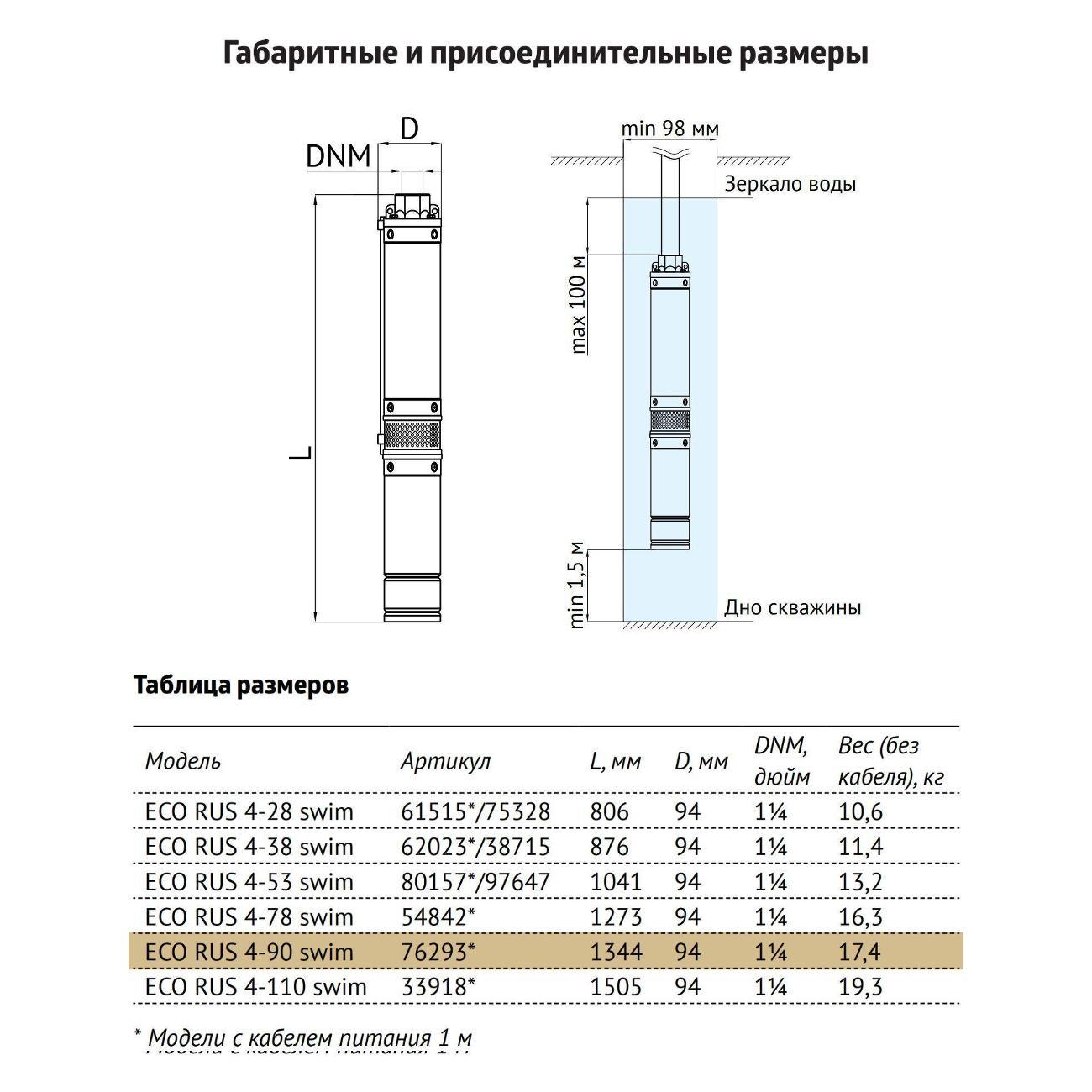 Габаритные и присоединительные размеры

D

DNM

L

min 98 мм

Зеркало воды

max 100 м

min 1,5 м

Дно скважины

Таблица размеров

| Модель | Артикул | L, мм | D, мм | DNM, дюйм | Вес (без кабеля), кг |
|---|---|---|---|---|---|
| ECO RUS 4-28 swim | 61515*/75328 | 806 | 94 | 1¼ | 10,6 |
| ECO RUS 4-38 swim | 62023*/38715 | 876 | 94 | 1¼ | 11,4 |
| ECO RUS 4-53 swim | 80157*/97647 | 1041 | 94 | 1¼ | 13,2 |
| ECO RUS 4-78 swim | 54842* | 1273 | 94 | 1¼ | 16,3 |
| ECO RUS 4-90 swim | 76293* | 1344 | 94 | 1¼ | 17,4 |
| ECO RUS 4-110 swim | 33918* | 1505 | 94 | 1¼ | 19,3 |

* Модели с кабелем питания 1 м