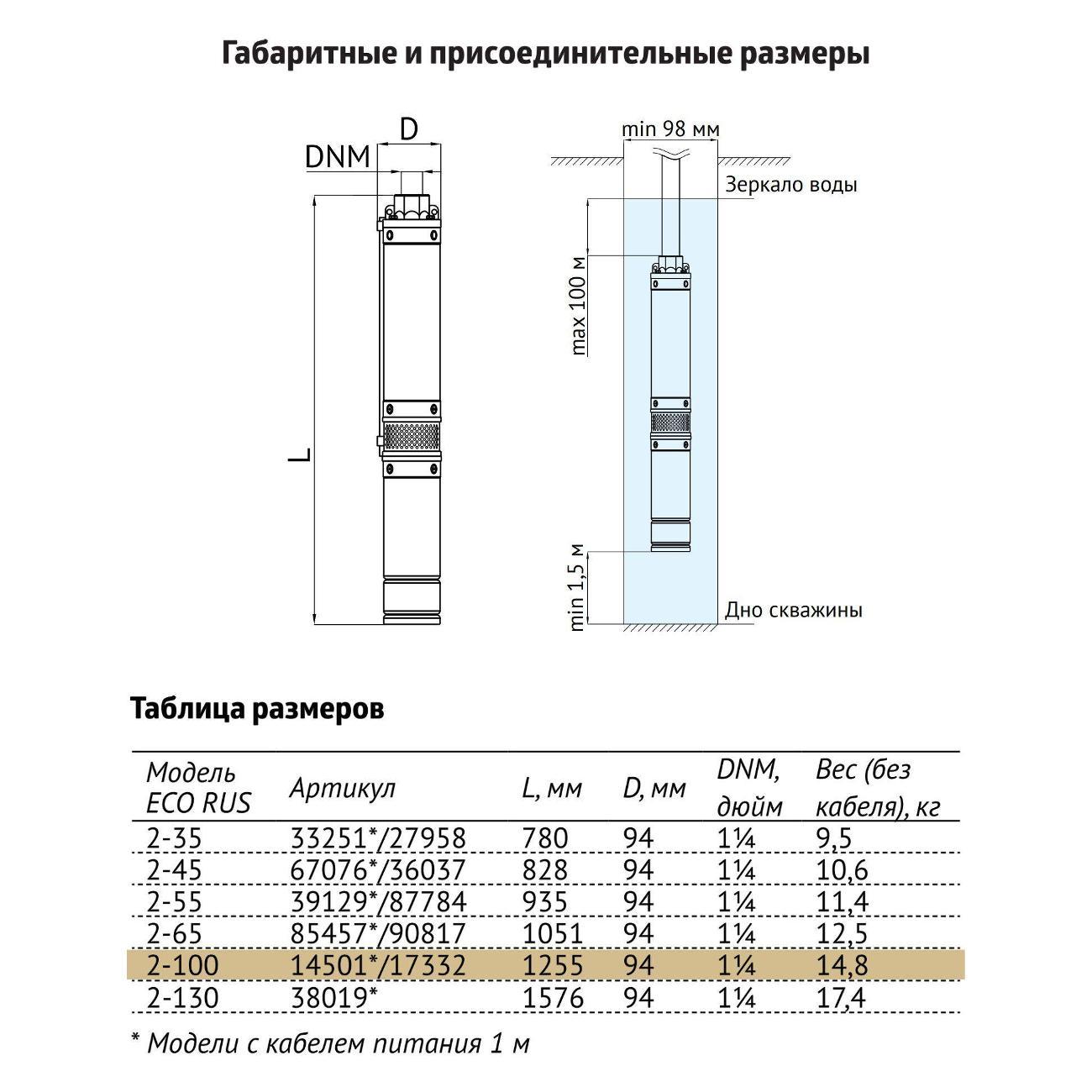 Габаритные и присоединительные размеры

D
DNM
L

min 98 мм
Зеркало воды
max 100 м
min 1,5 м
Дно скважины

Таблица размеров

| Модель ECO RUS | Артикул | L, мм | D, мм | DNM, дюйм | Вес (без кабеля), кг |
|---|---|---|---|---|---|
| 2-35 | 33251*/27958 | 780 | 94 | 1¼ | 9,5 |
| 2-45 | 67076*/36037 | 828 | 94 | 1¼ | 10,6 |
| 2-55 | 39129*/87784 | 935 | 94 | 1¼ | 11,4 |
| 2-65 | 85457*/90817 | 1051 | 94 | 1¼ | 12,5 |
| 2-100 | 14501*/17332 | 1255 | 94 | 1¼ | 14,8 |
| 2-130 | 38019* | 1576 | 94 | 1¼ | 17,4 |

* Модели с кабелем питания 1 м