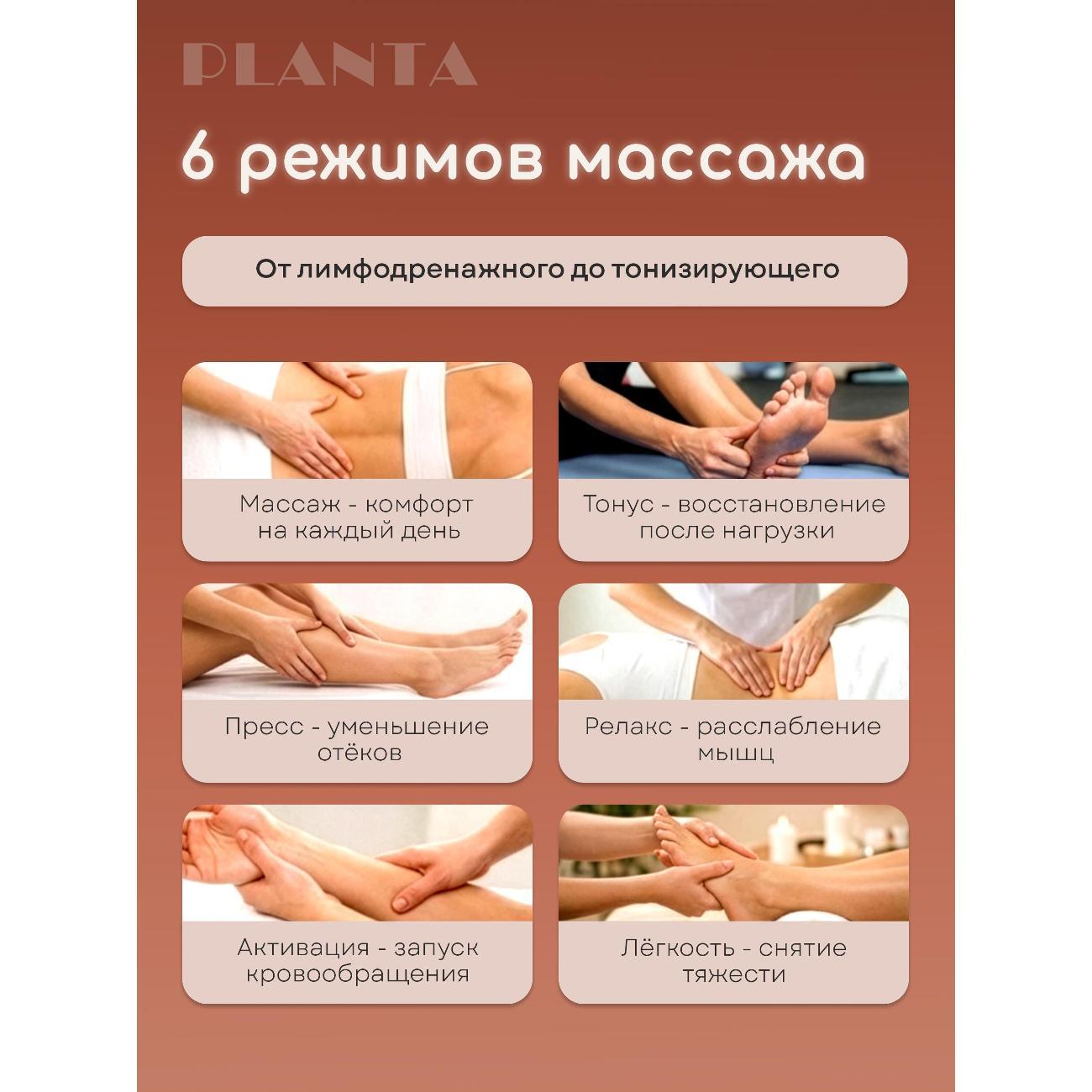 PLANTA

6 режимов массажа

От лимфодренажного до тонизирующего

Массаж - комфорт на каждый день

Тонус - восстановление после нагрузки

Пресс - уменьшение отёков

Релакс - расслабление мышц

Активация - запуск кровообращения

Лёгкость - снятие тяжести