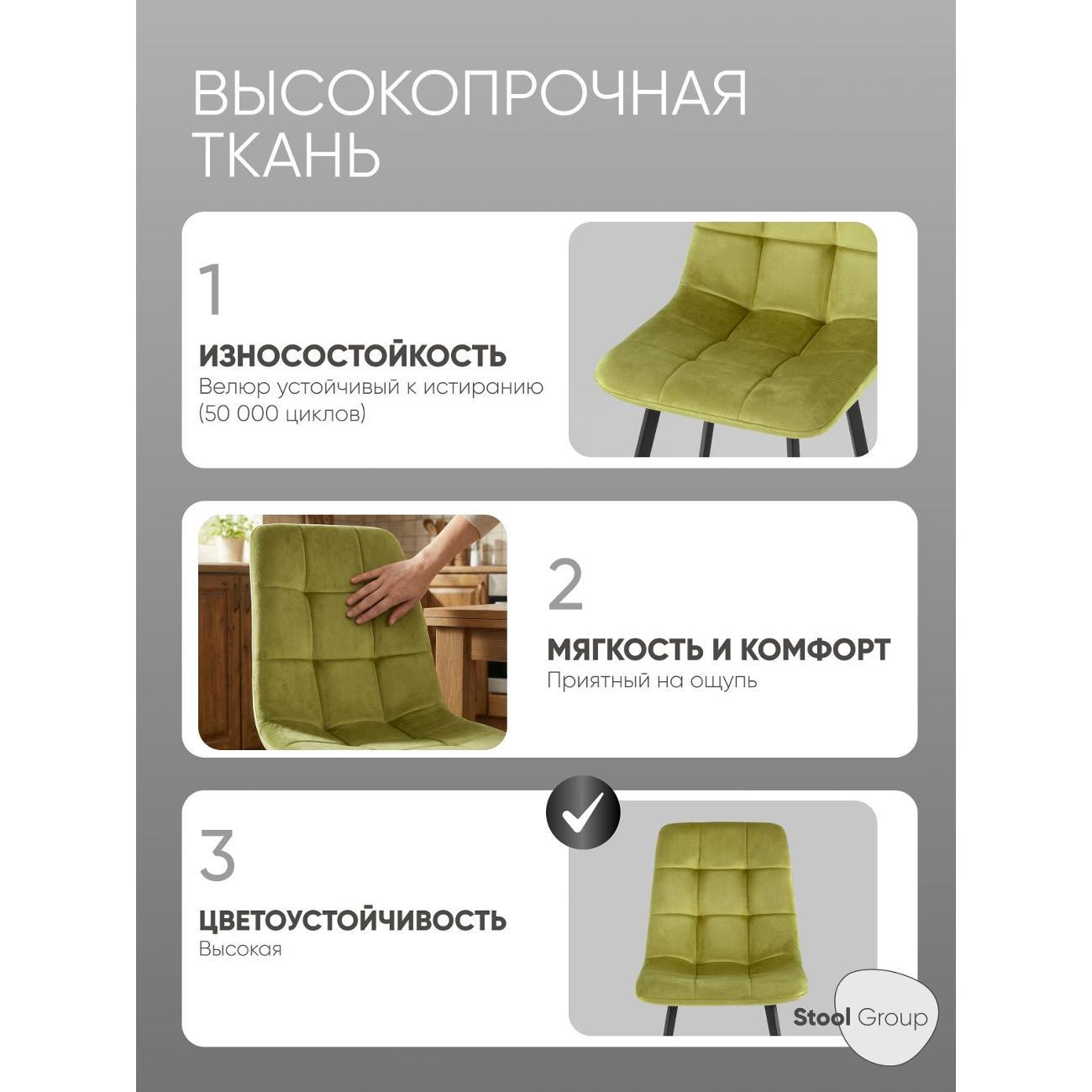 ВЫСОКОПРОЧНАЯ ТКАНЬ

1

ИЗНОСОСТОЙКОСТЬ
Велюр устойчивый к истиранию (50 000 циклов)

2

МЯГКОСТЬ И КОМФОРТ
Приятный на ощупь

3

ЦВЕТОУСТОЙЧИВОСТЬ
Высокая

Stool Group