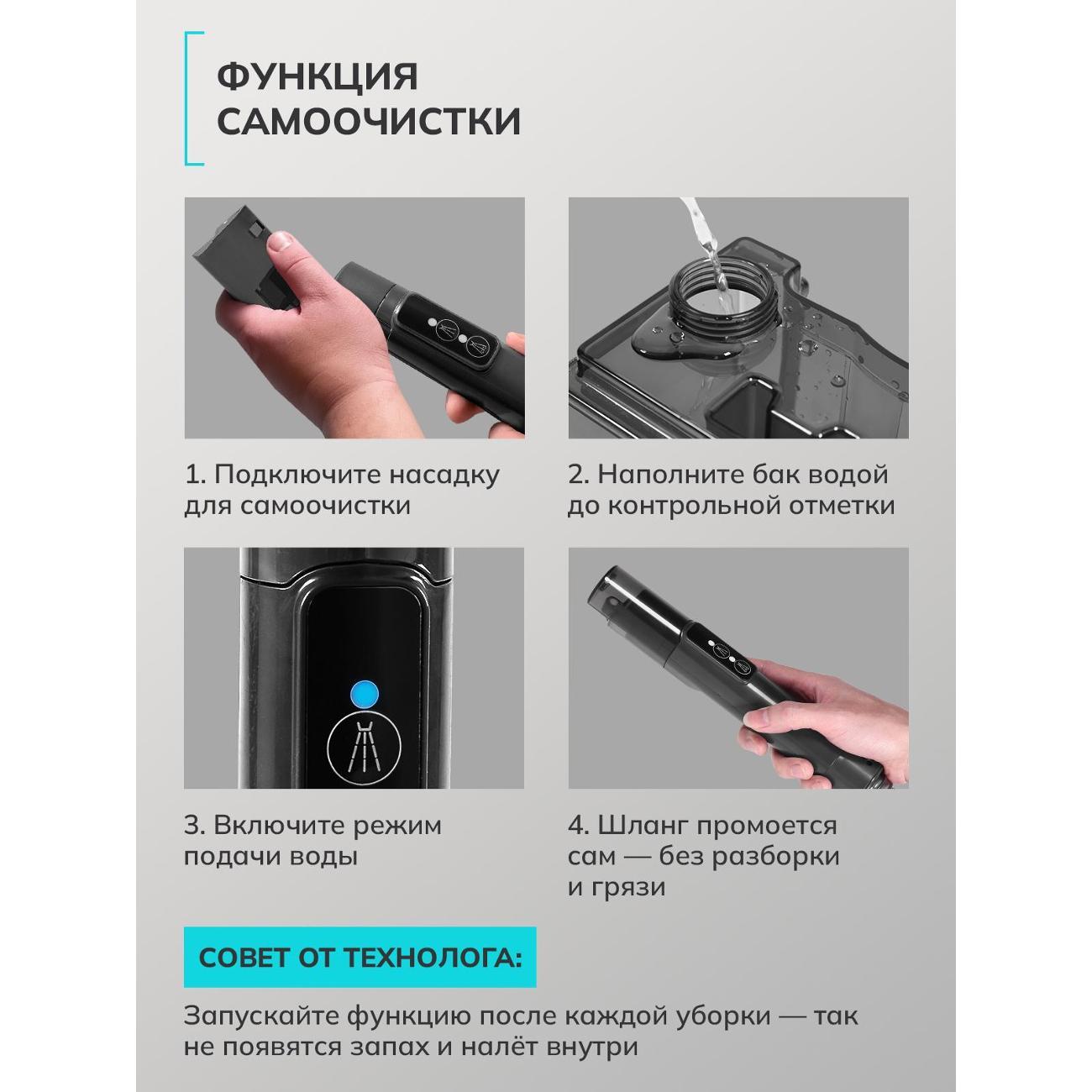 ФУНКЦИЯ САМООЧИСТКИ

1. Подключите насадку для самоочистки

2. Наполните бак водой до контрольной отметки

3. Включите режим подачи воды

4. Шланг промоется сам — без разборки и грязи

СОВЕТ ОТ ТЕХНОЛОГА:

Запускайте функцию после каждой уборки — так не появятся запах и налёт внутри