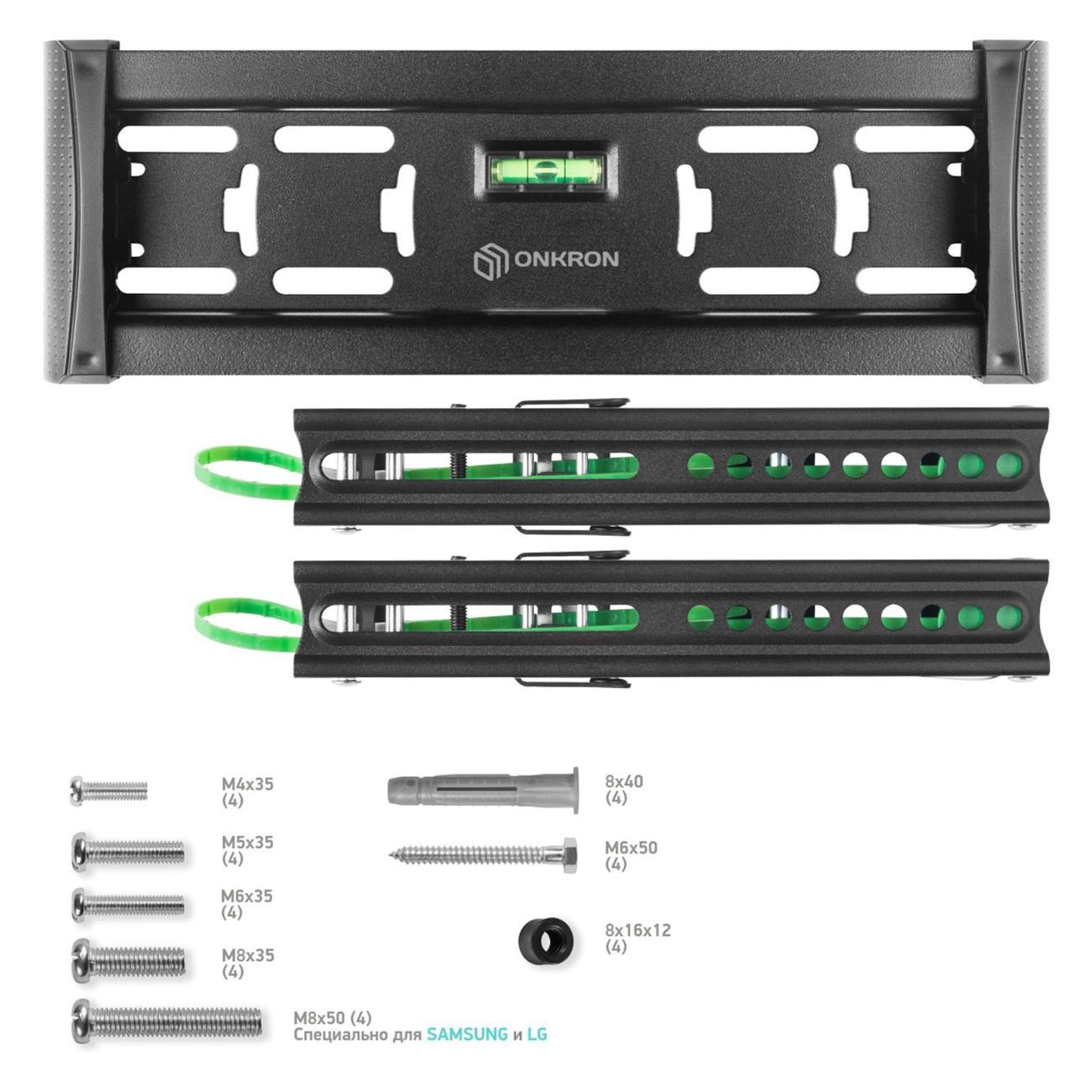 ONKRON

M4x35
(4)

M5x35
(4)

M6x35
(4)

M8x35
(4)

M8x50 (4)
Специально для SAMSUNG и LG

8x40
(4)

M6x50
(4)

8x16x12
(4)