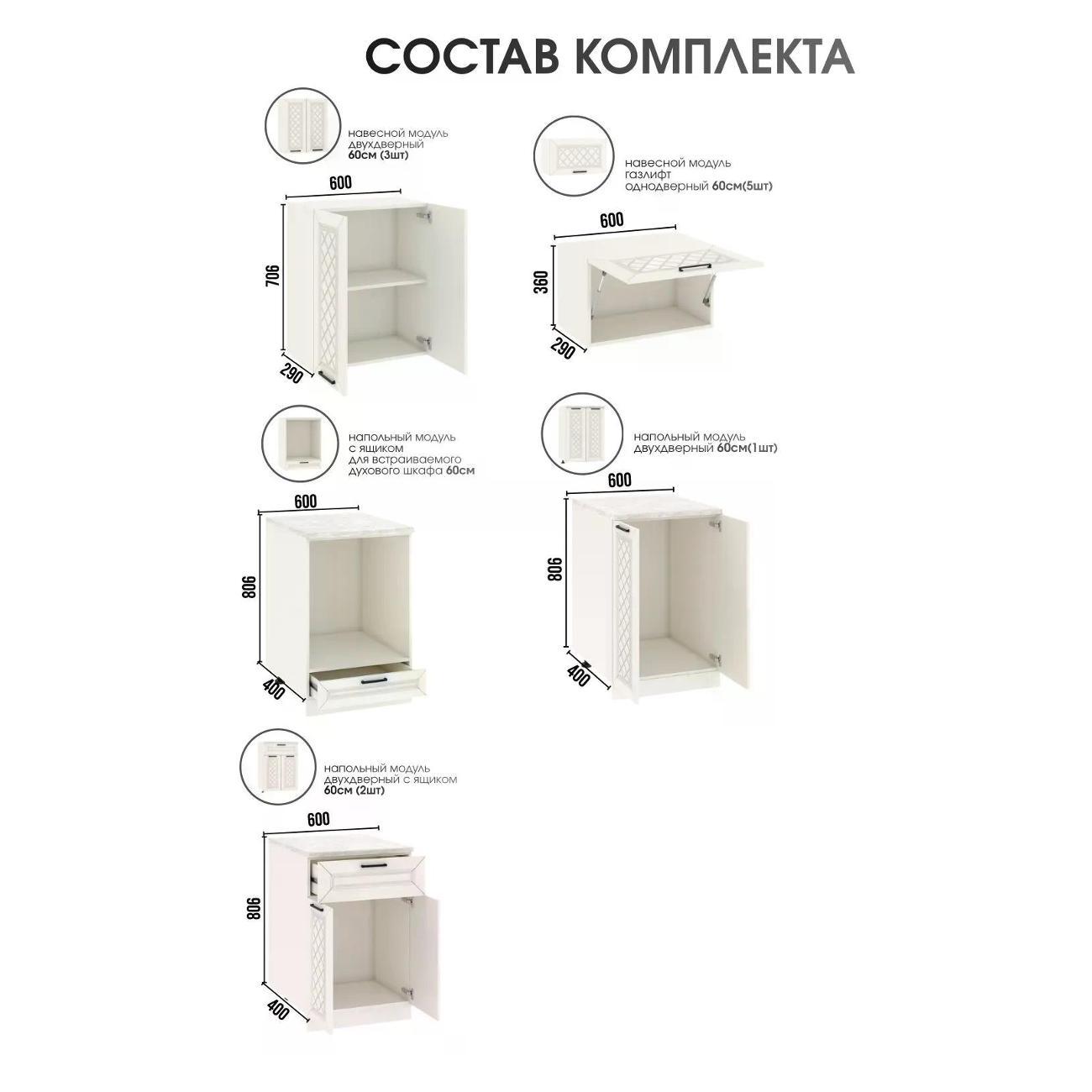 СОСТАВ КОМПЛЕКТА

навесной модуль двухдверный 60см (3шт)

600
706
290

навесной модуль газлифт однодверный 60см(5шт)

600
360
290

напольный модуль с ящиком для встраиваемого духового шкафа 60см

600
806
400

напольный модуль двухдверный 60см(1шт)

600
806
400

напольный модуль двухдверный с ящиком 60см (2шт)

600
806
400