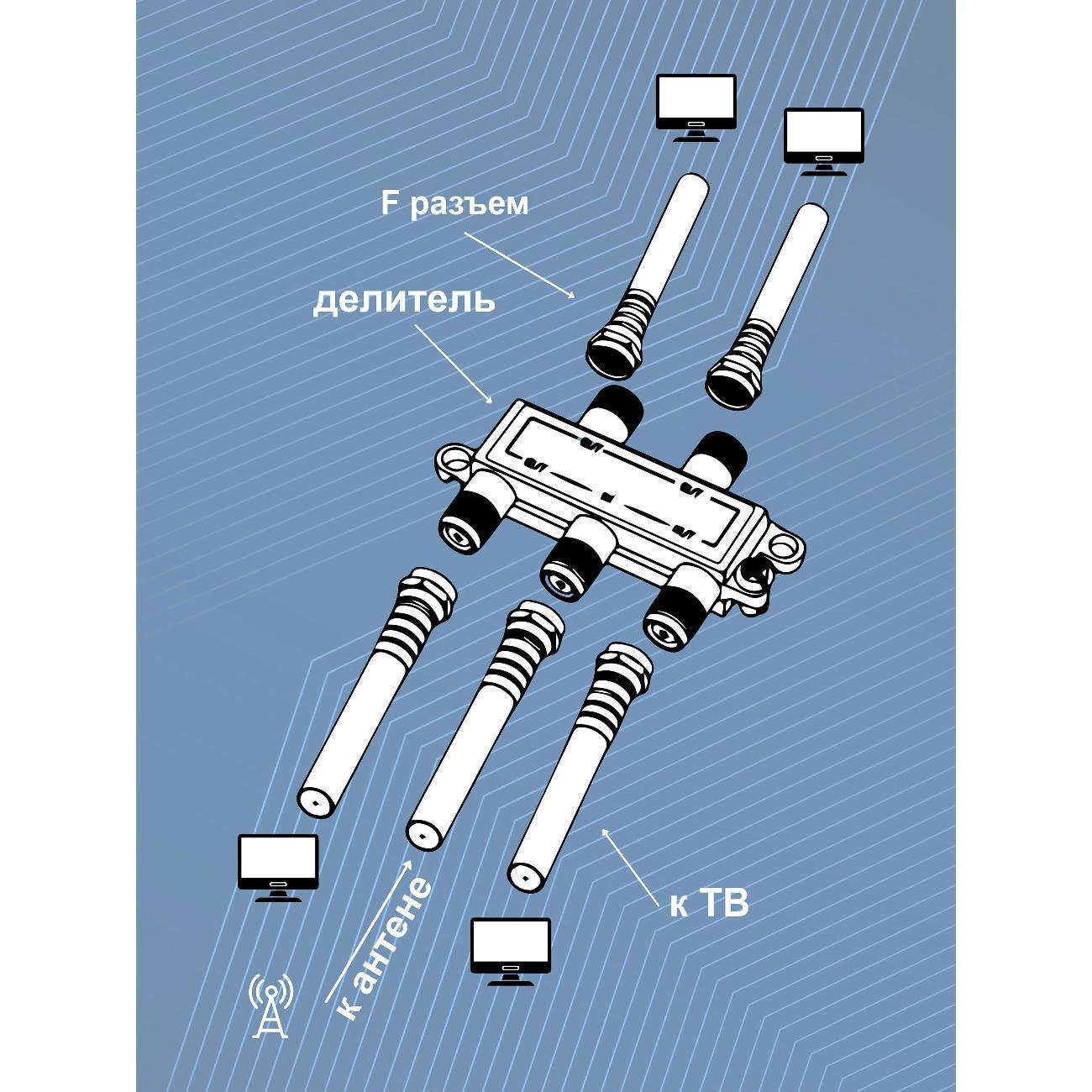 F разъем

делитель

к антене

к ТВ