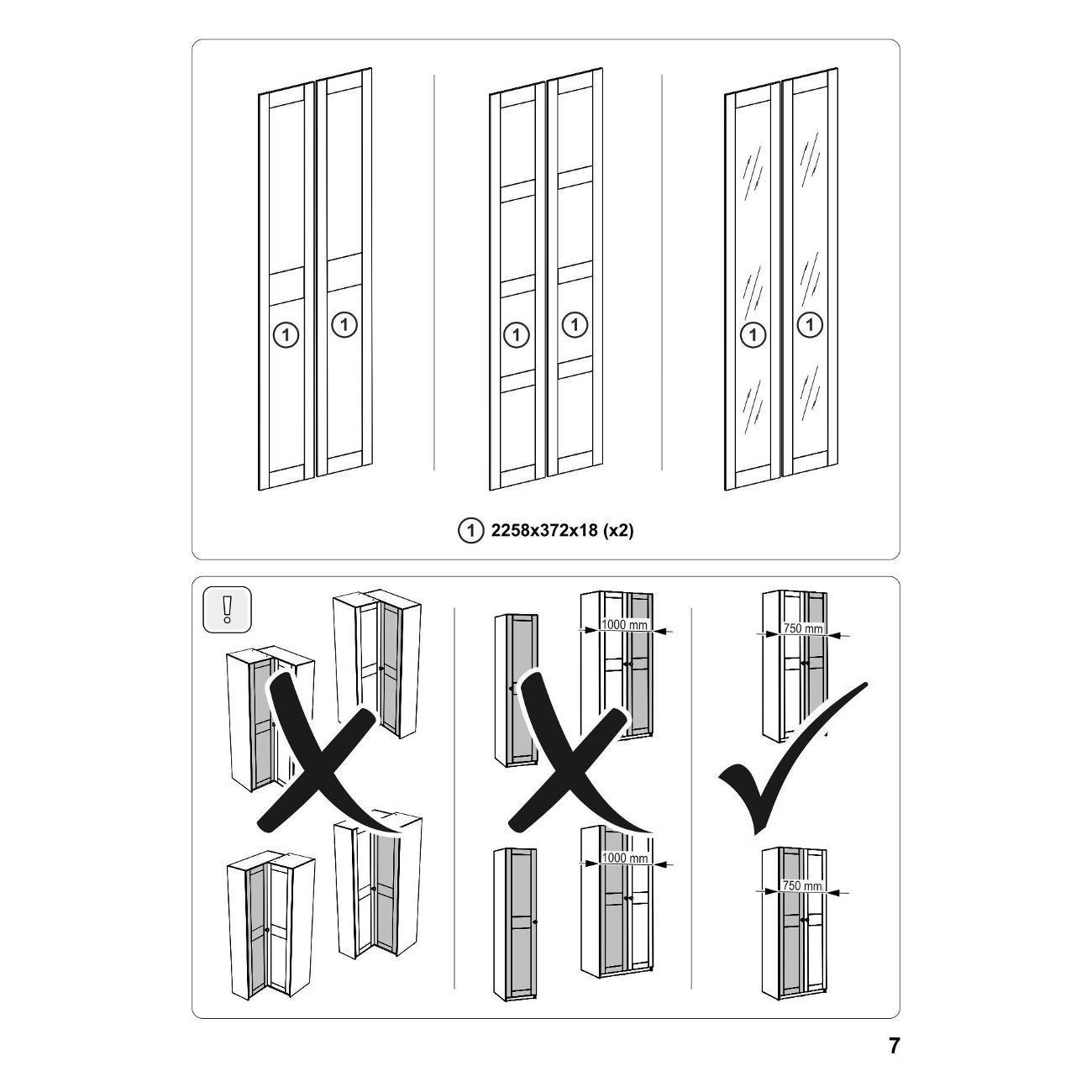 1 1

1 1

1 1

1 2258x372x18 (x2)

!

1000 mm

1000 mm

750 mm

750 mm

7