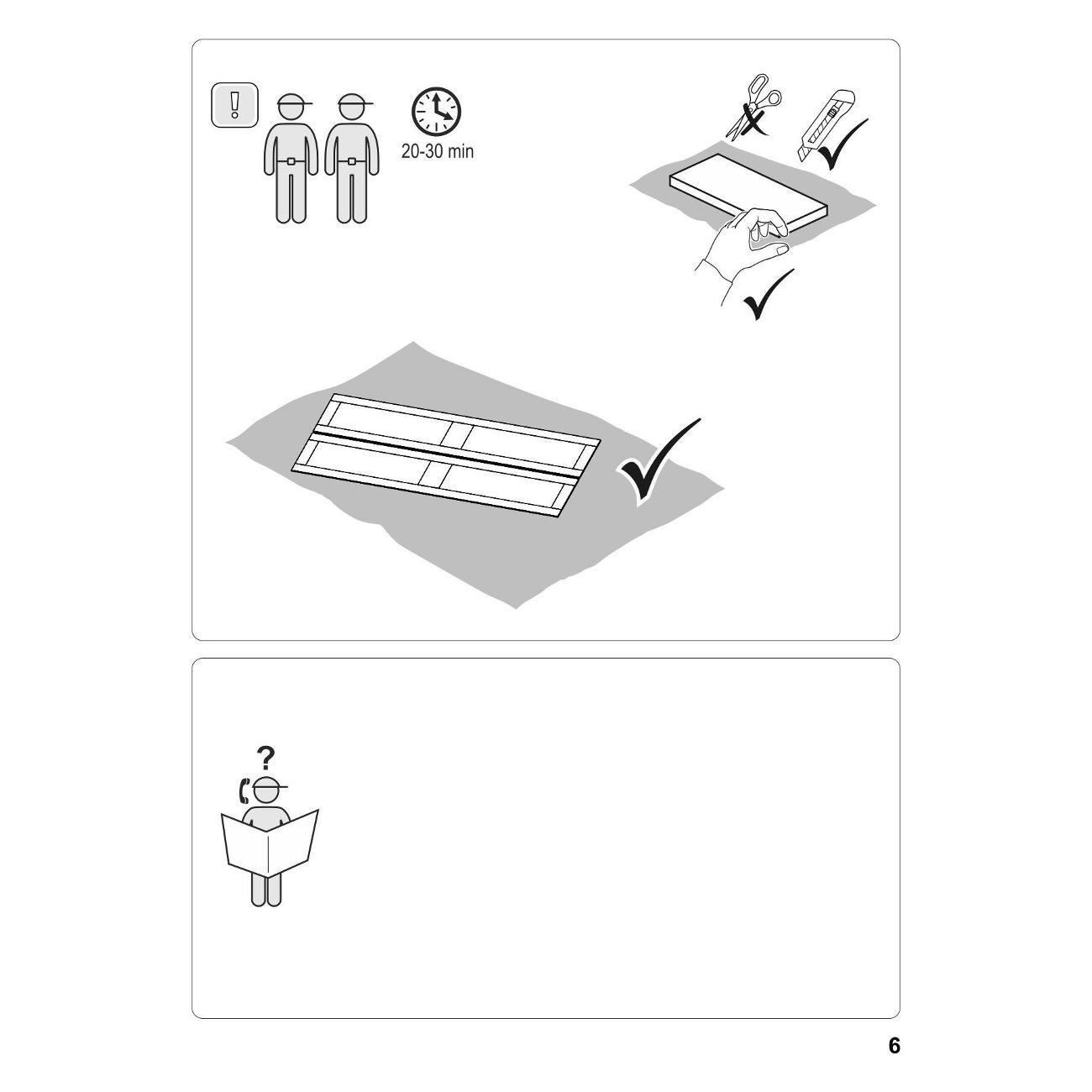 !

20-30 min

?

6