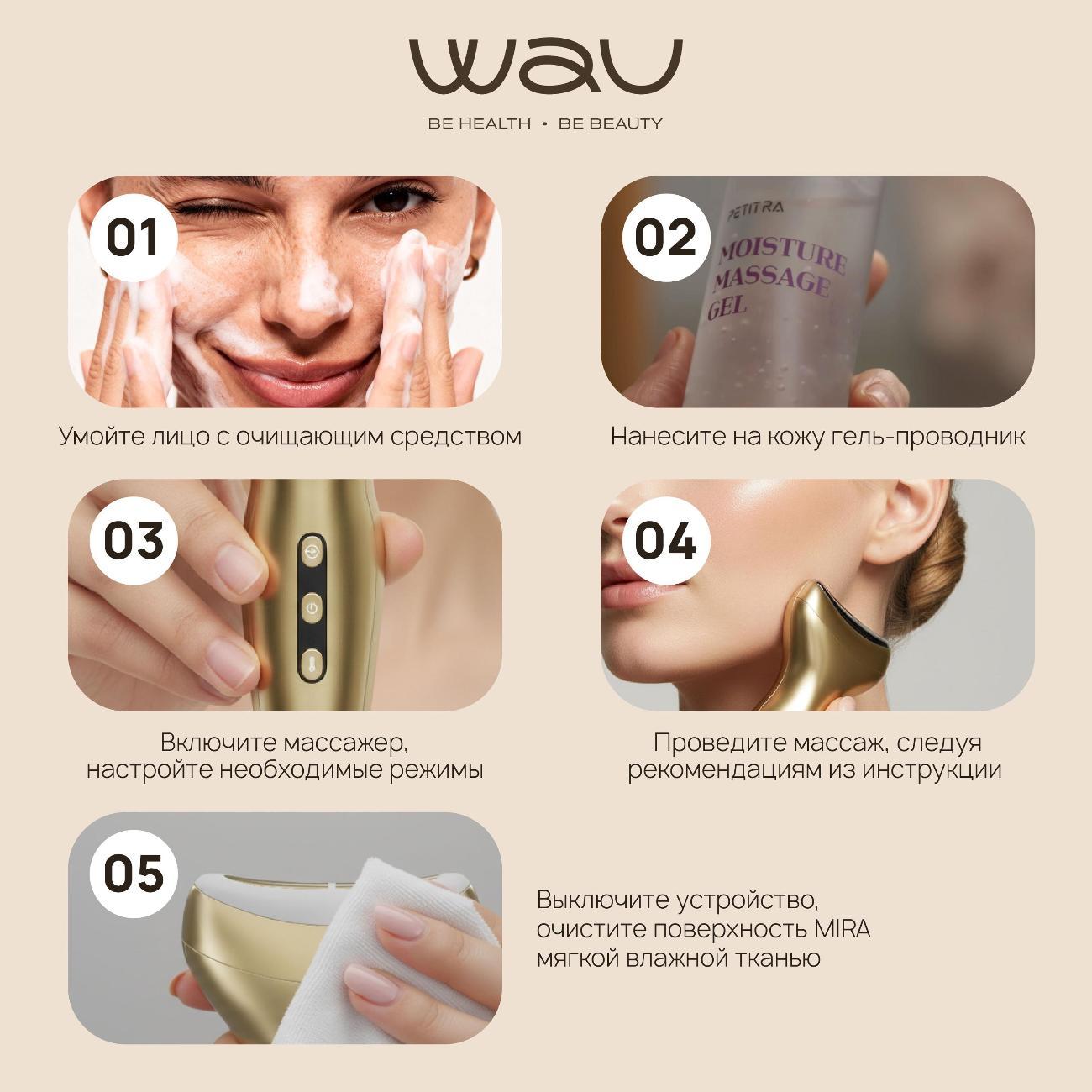 WAU

BE HEALTH • BE BEAUTY

01

Умойте лицо с очищающим средством

02

PETITRA

MOISTURE MASSAGE GEL

Нанесите на кожу гель-проводник

03

Включите массажер, настройте необходимые режимы

04

Проведите массаж, следуя рекомендациям из инструкции

05

Выключите устройство, очистите поверхность MIRA мягкой влажной тканью