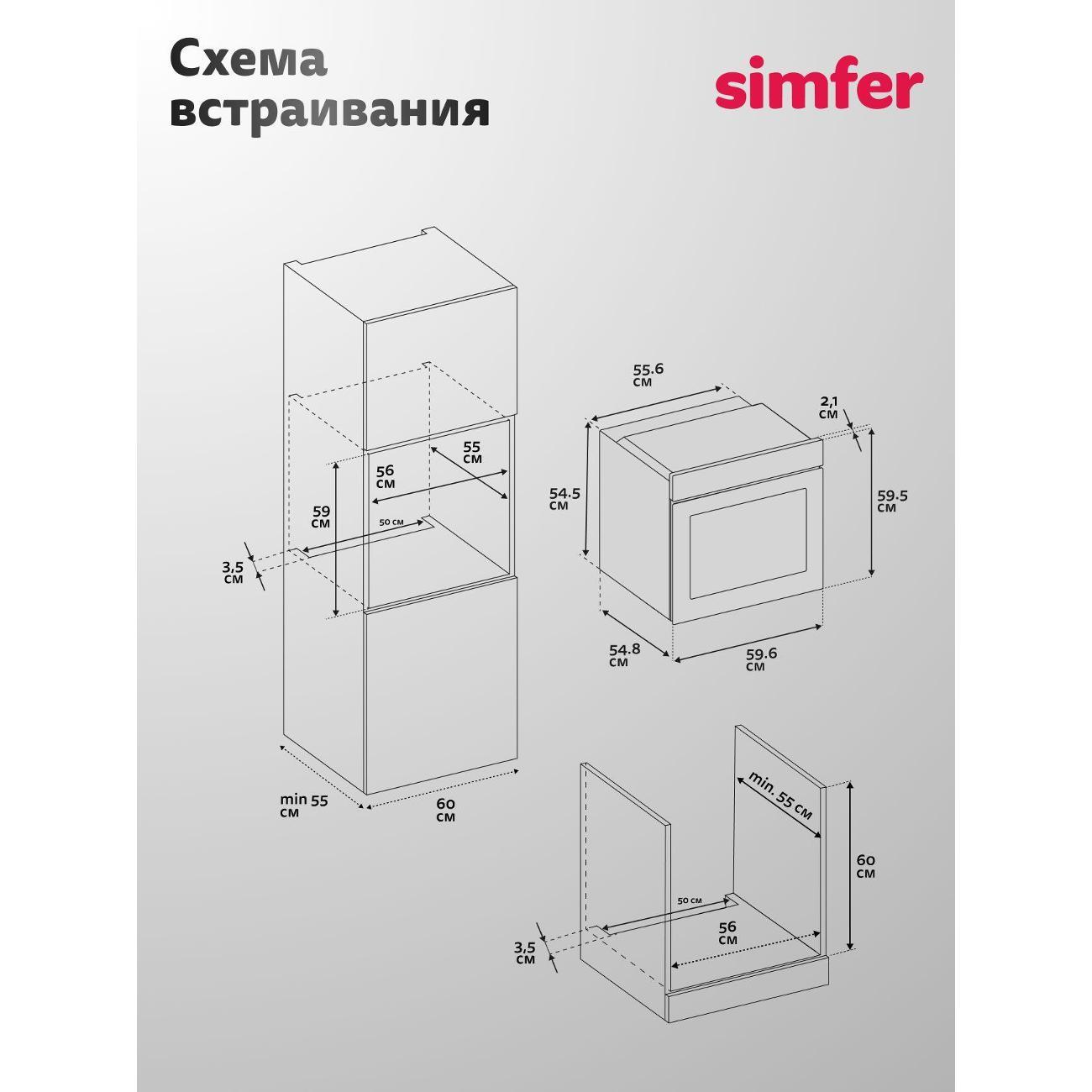 Схема встраивания

simfer

55 см
56 см
59 см
50 см
3,5 см
min 55 см
60 см

55.6 см
2,1 см
54.5 см
59.5 см
54.8 см
59.6 см

min. 55 см
60 см
50 см
56 см
3,5 см