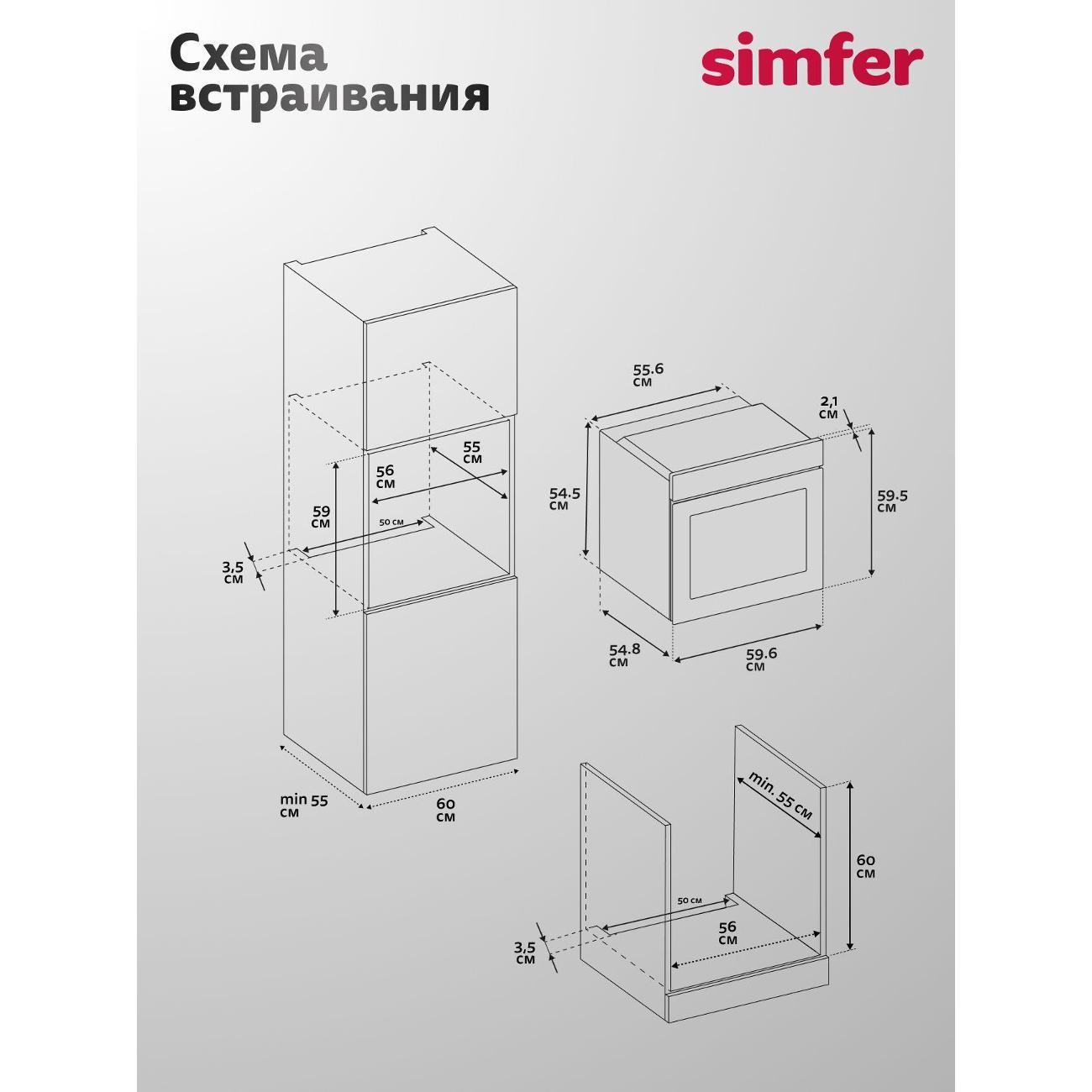 Схема встраивания

simfer

55 см

56 см

59 см

50 см

3,5 см

min 55 см

60 см

55.6 см

2,1 см

54.5 см

59.5 см

54.8 см

59.6 см

min. 55 см

60 см

50 см

56 см

3,5 см