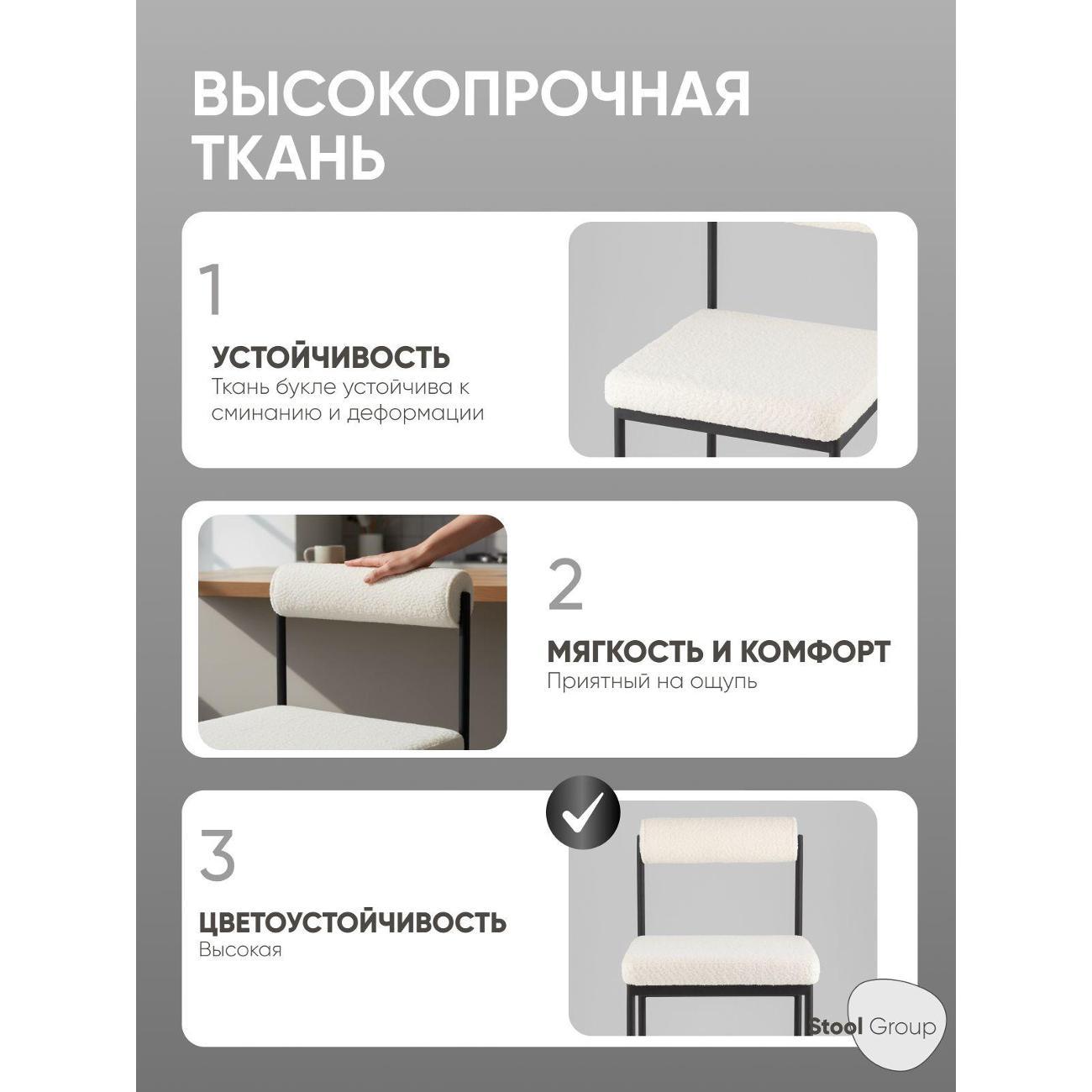 ВЫСОКОПРОЧНАЯ ТКАНЬ

1

УСТОЙЧИВОСТЬ
Ткань букле устойчива к сминанию и деформации

2

МЯГКОСТЬ И КОМФОРТ
Приятный на ощупь

3

ЦВЕТОУСТОЙЧИВОСТЬ
Высокая

Stool Group