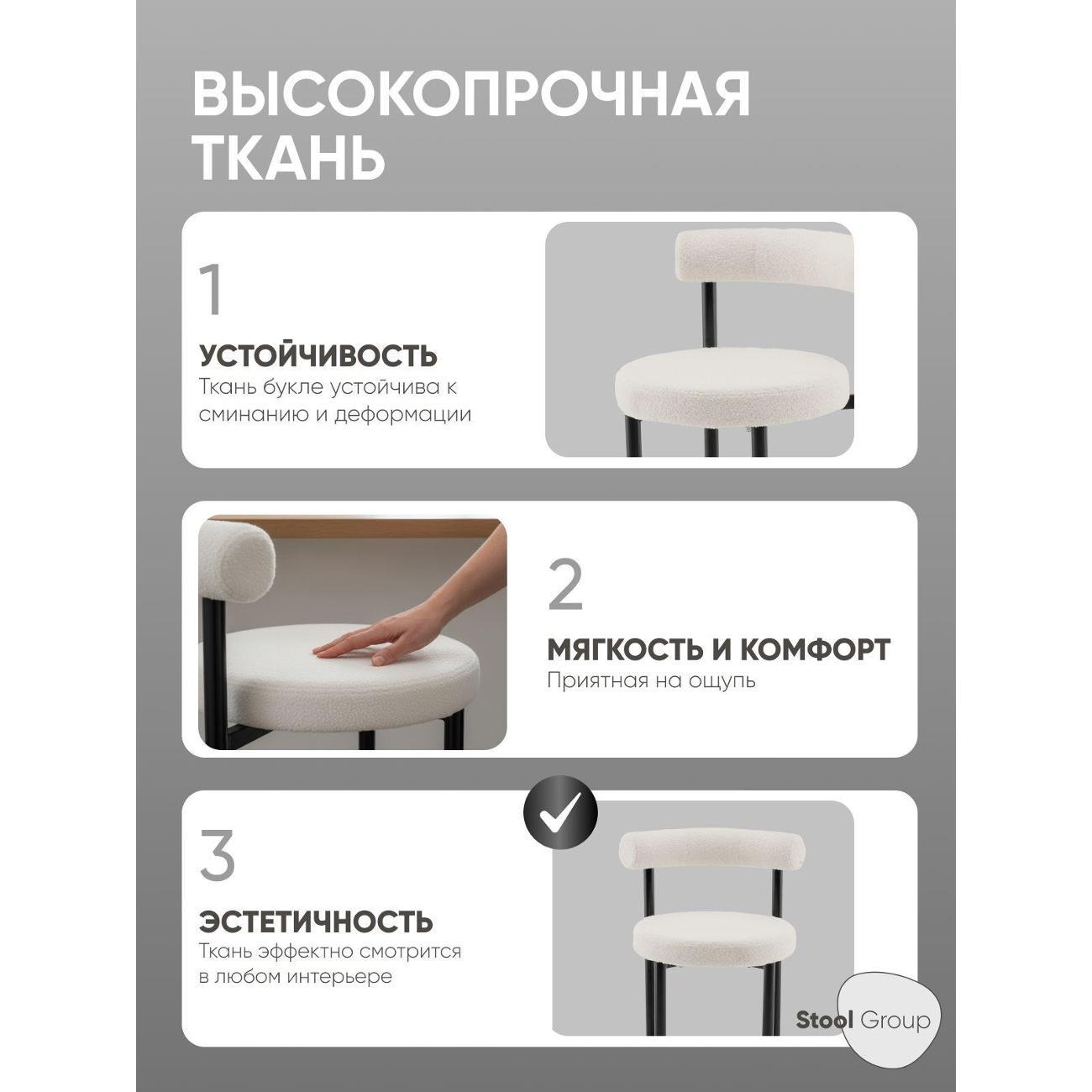 ВЫСОКОПРОЧНАЯ ТКАНЬ

1

УСТОЙЧИВОСТЬ

Ткань букле устойчива к сминанию и деформации

2

МЯГКОСТЬ И КОМФОРТ

Приятная на ощупь

3

ЭСТЕТИЧНОСТЬ

Ткань эффектно смотрится в любом интерьере

Stool Group