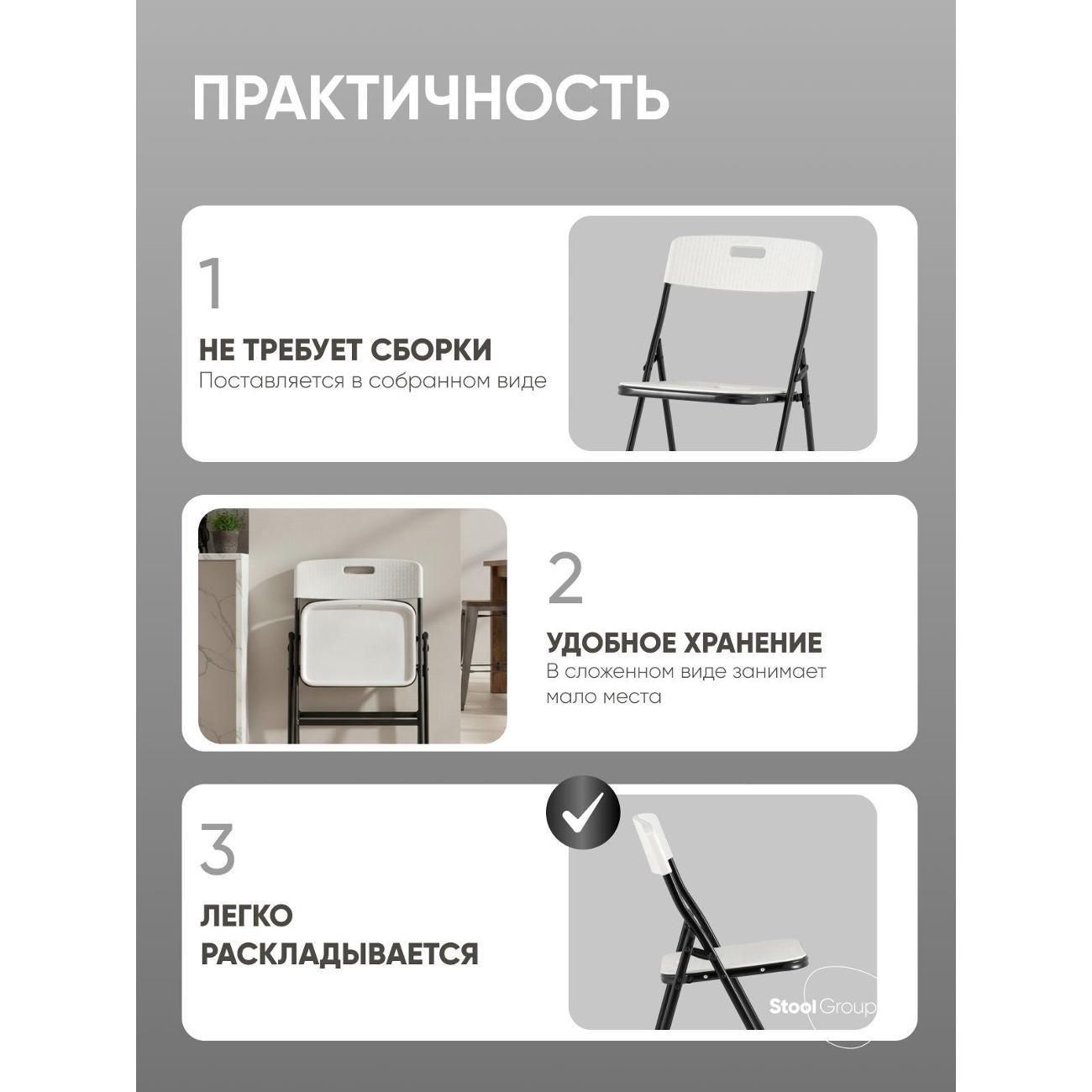 ПРАКТИЧНОСТЬ

1

НЕ ТРЕБУЕТ СБОРКИ
Поставляется в собранном виде

2

УДОБНОЕ ХРАНЕНИЕ
В сложенном виде занимает мало места

3

ЛЕГКО РАСКЛАДЫВАЕТСЯ

Stool Group