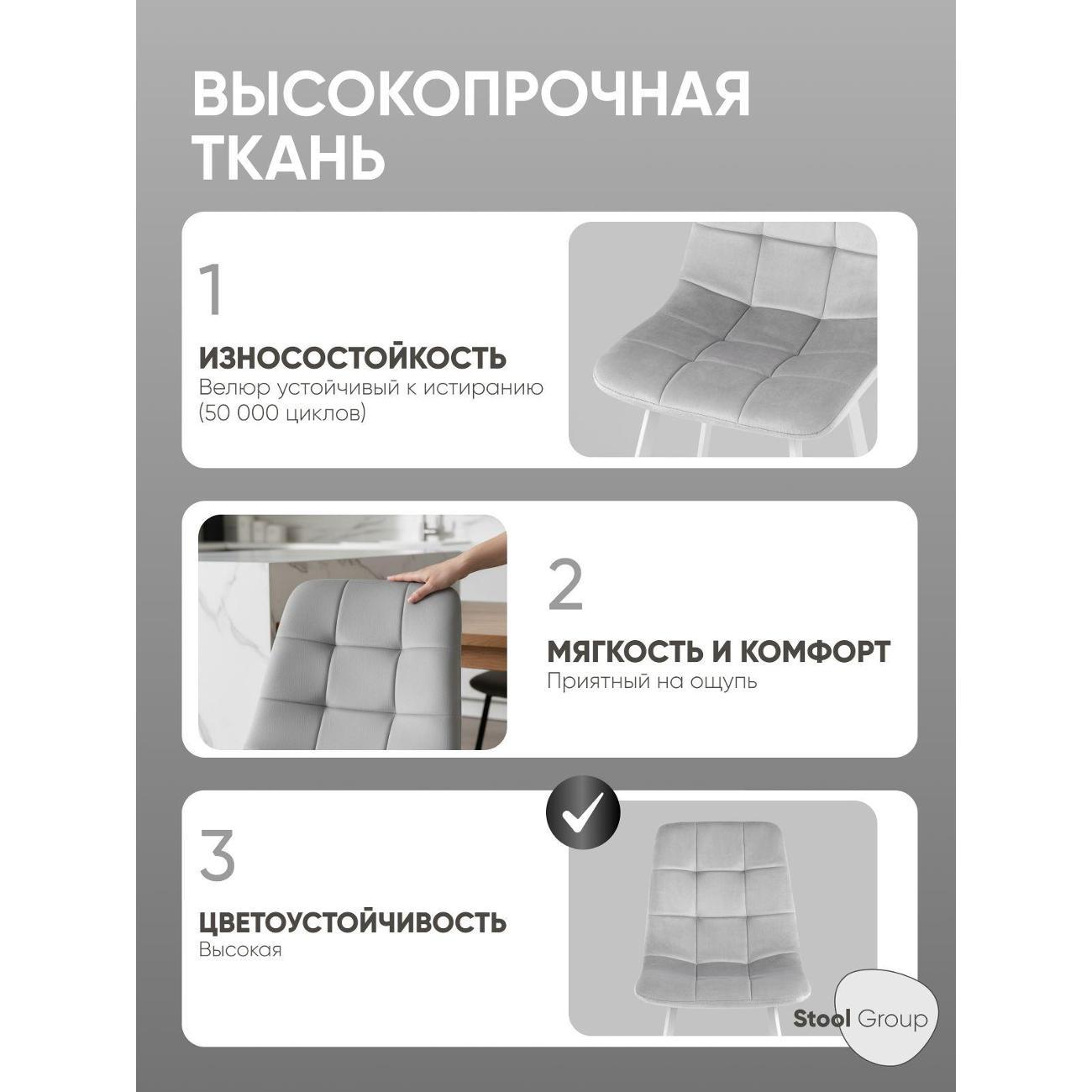 ВЫСОКОПРОЧНАЯ ТКАНЬ

1

ИЗНОСОСТОЙКОСТЬ
Велюр устойчивый к истиранию (50 000 циклов)

2

МЯГКОСТЬ И КОМФОРТ
Приятный на ощупь

3

ЦВЕТОУСТОЙЧИВОСТЬ
Высокая

Stool Group