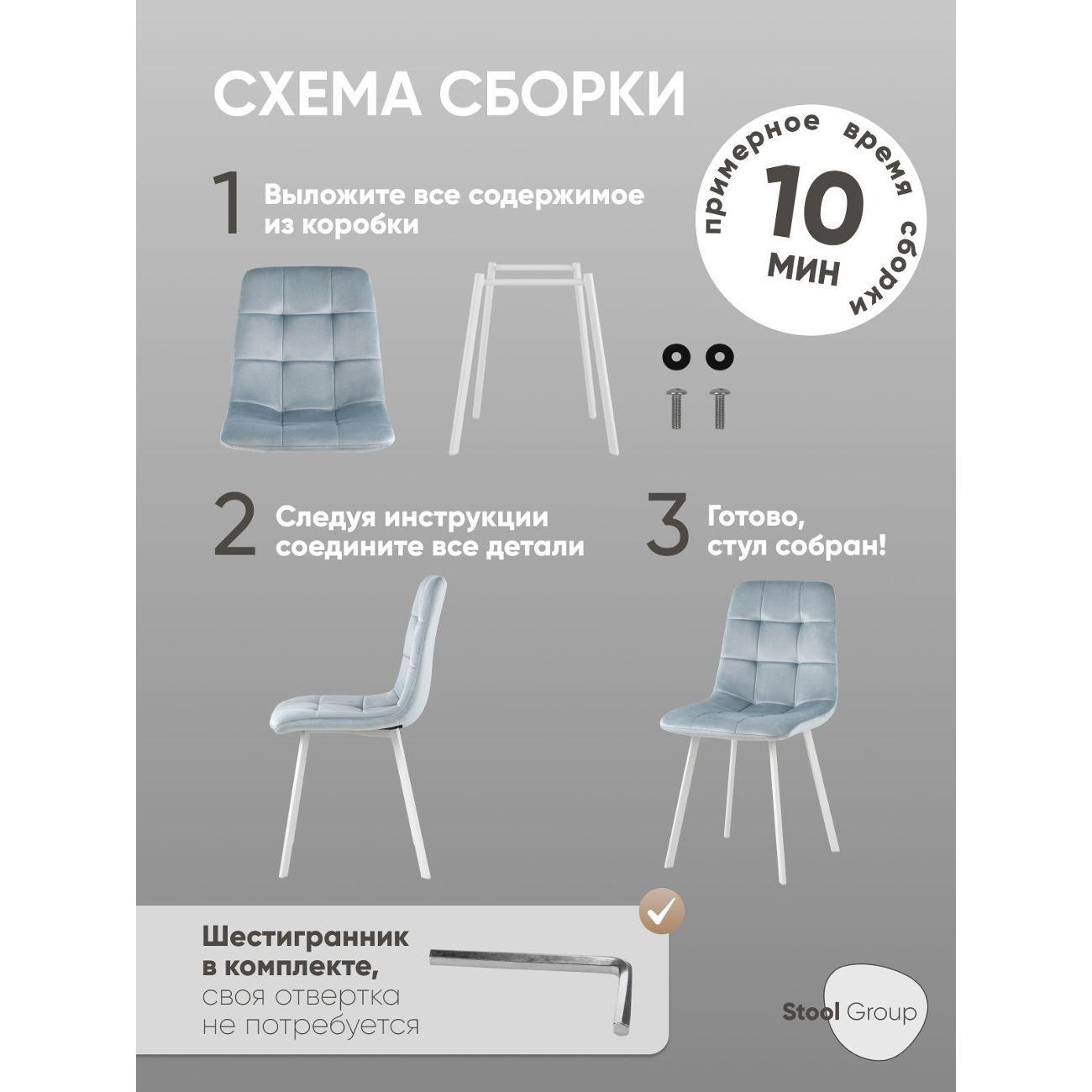 СХЕМА СБОРКИ

примерное время сборки
10
МИН

1 Выложите все содержимое из коробки

2 Следуя инструкции соедините все детали

3 Готово, стул собран!

Шестигранник в комплекте, своя отвертка не потребуется

Stool Group