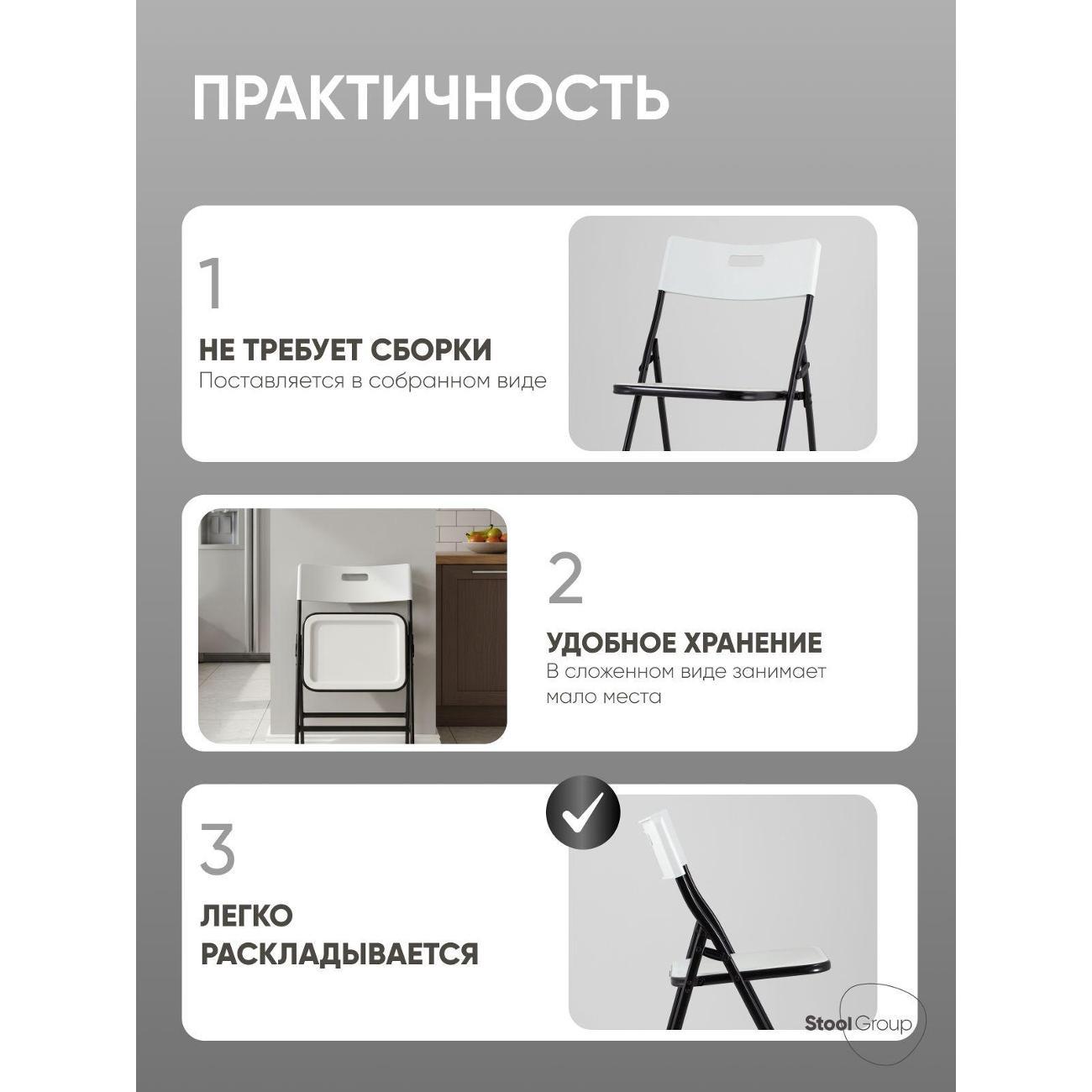 ПРАКТИЧНОСТЬ

1

НЕ ТРЕБУЕТ СБОРКИ
Поставляется в собранном виде

2

УДОБНОЕ ХРАНЕНИЕ
В сложенном виде занимает мало места

3

ЛЕГКО РАСКЛАДЫВАЕТСЯ

Stool Group