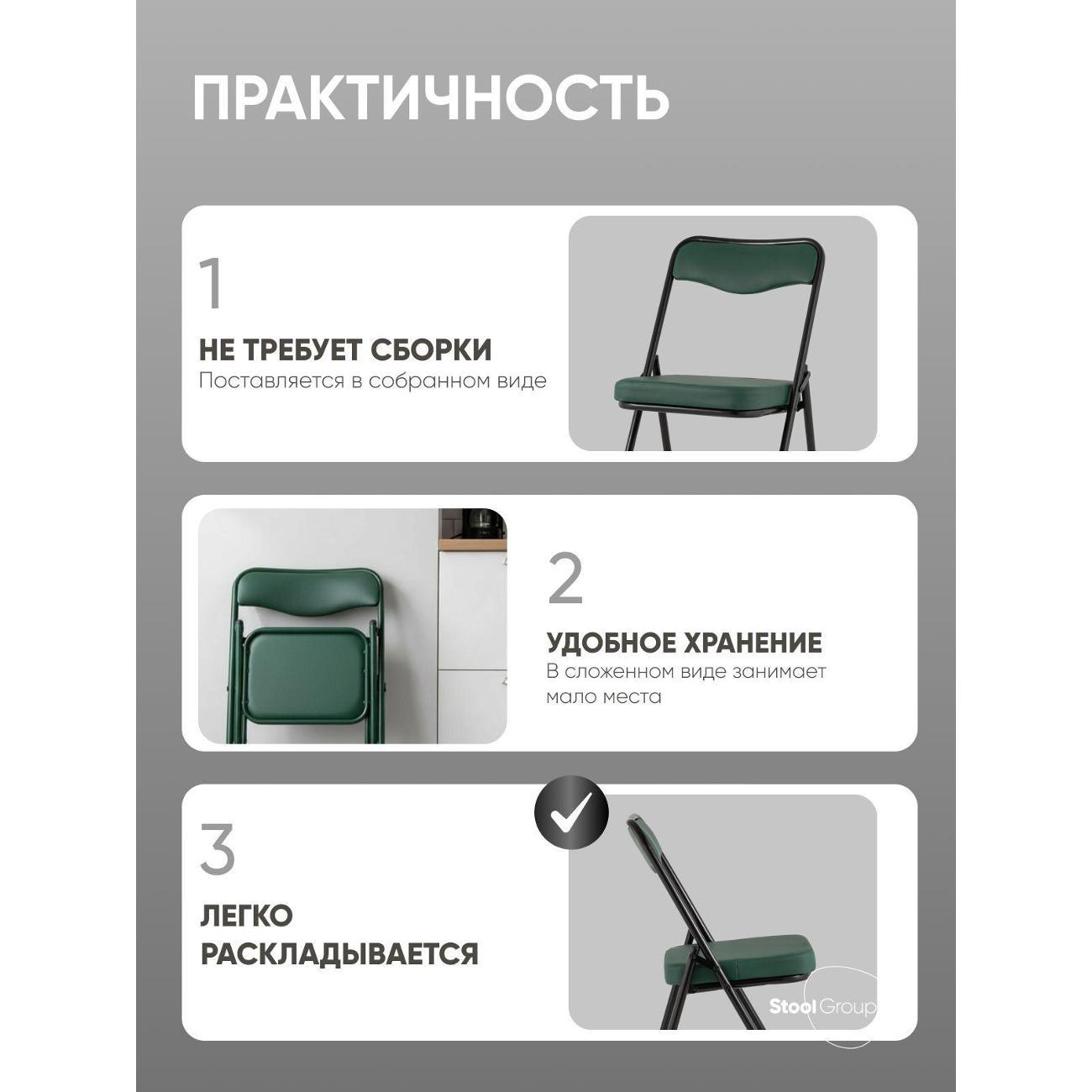 ПРАКТИЧНОСТЬ

1

НЕ ТРЕБУЕТ СБОРКИ
Поставляется в собранном виде

2

УДОБНОЕ ХРАНЕНИЕ
В сложенном виде занимает мало места

3

ЛЕГКО РАСКЛАДЫВАЕТСЯ

Stool Group